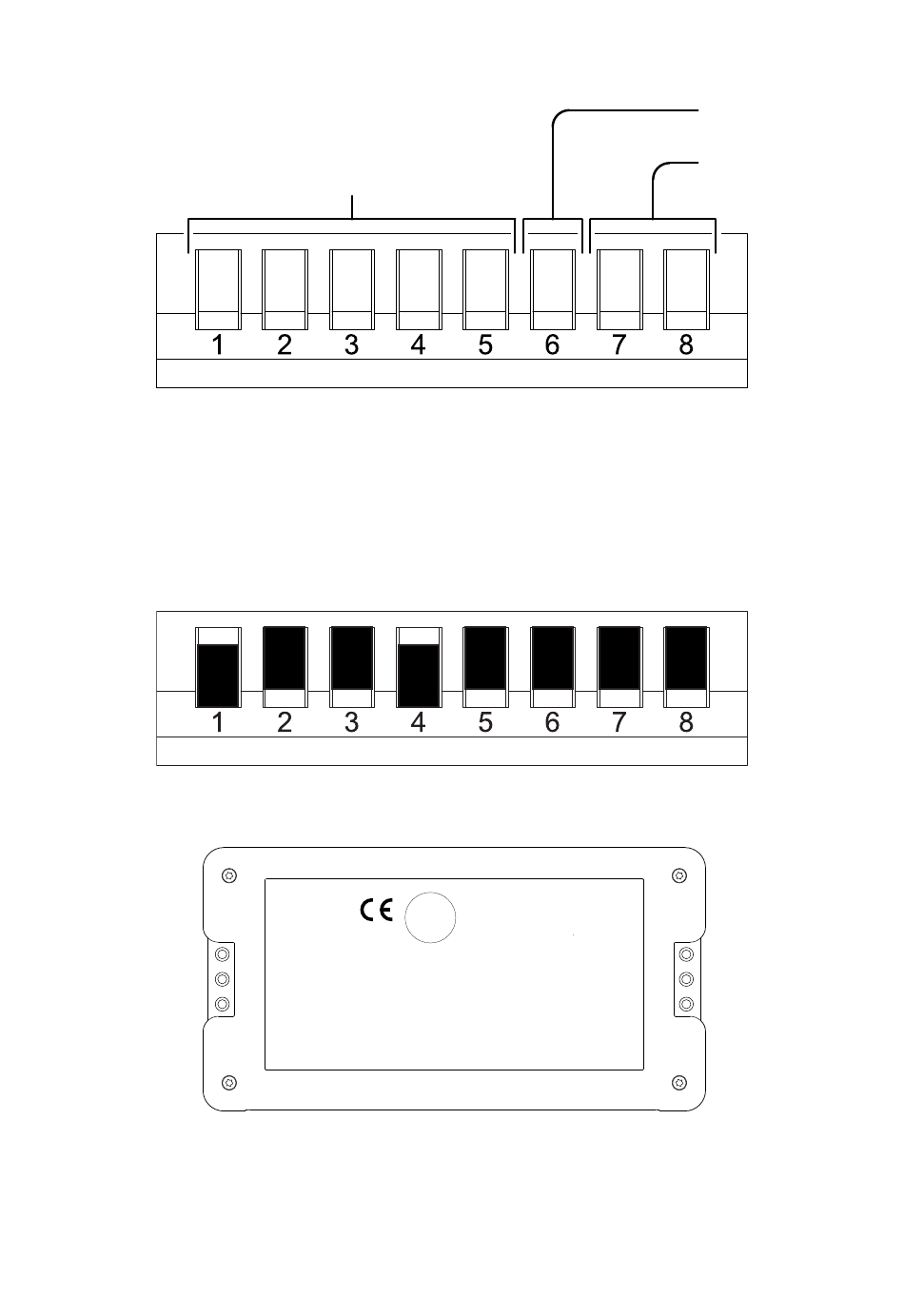 1 2 3 4 5 6 7 8

1 2 3 4 5 6 7 8

CE