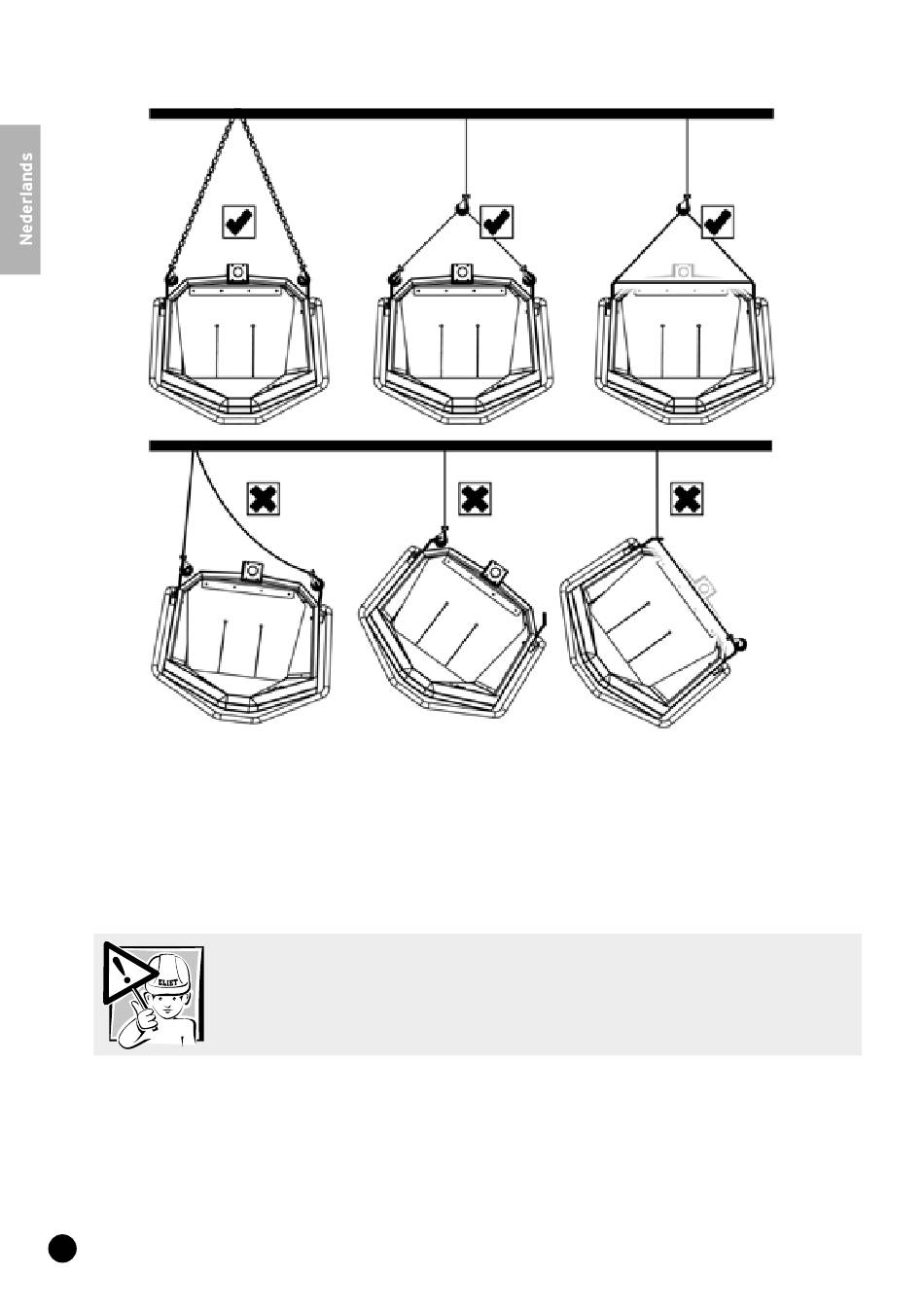 Nederlands

ELIET