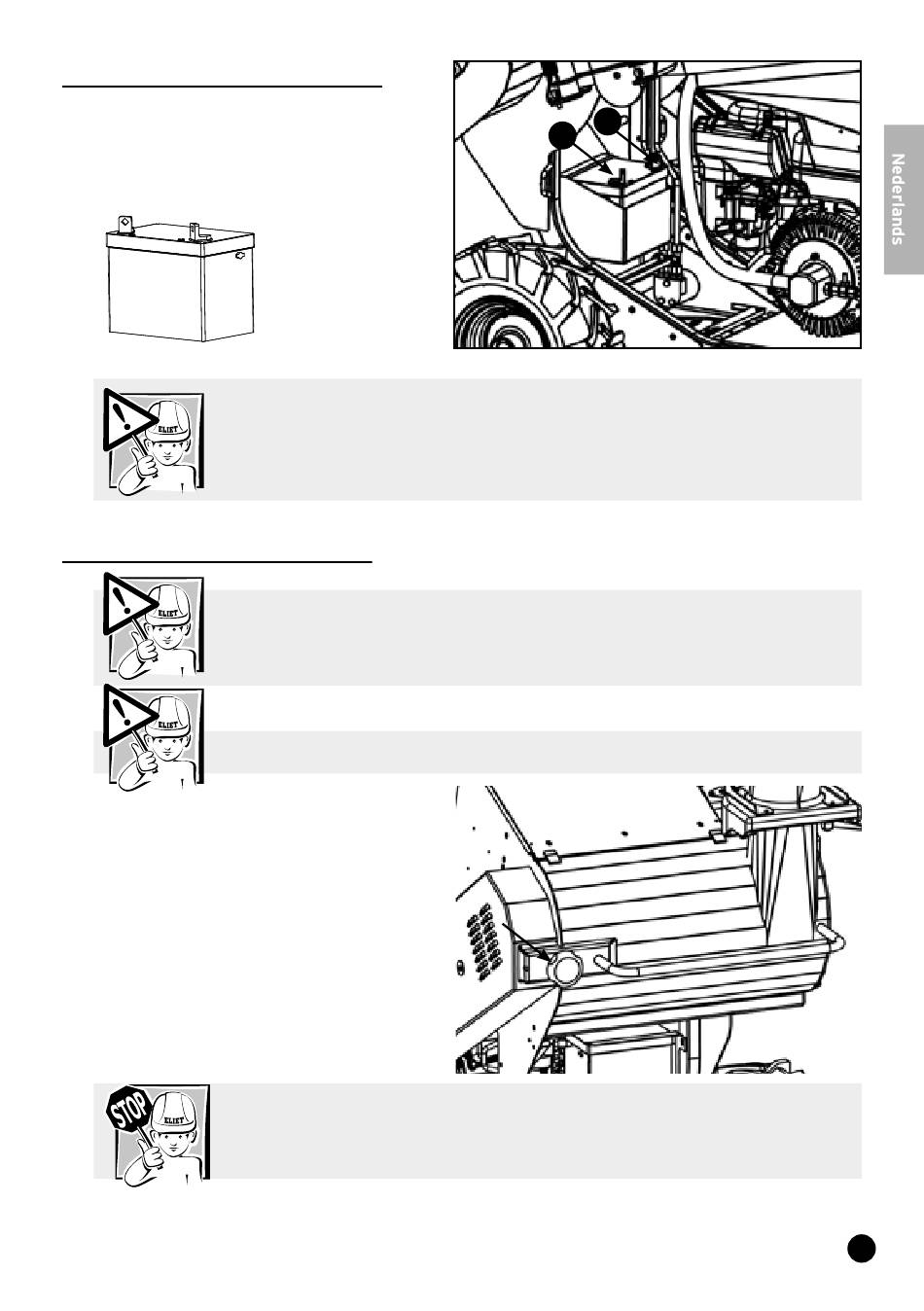 Nederlands

ELIET

ELIET

ELIET

STOP

ELIET