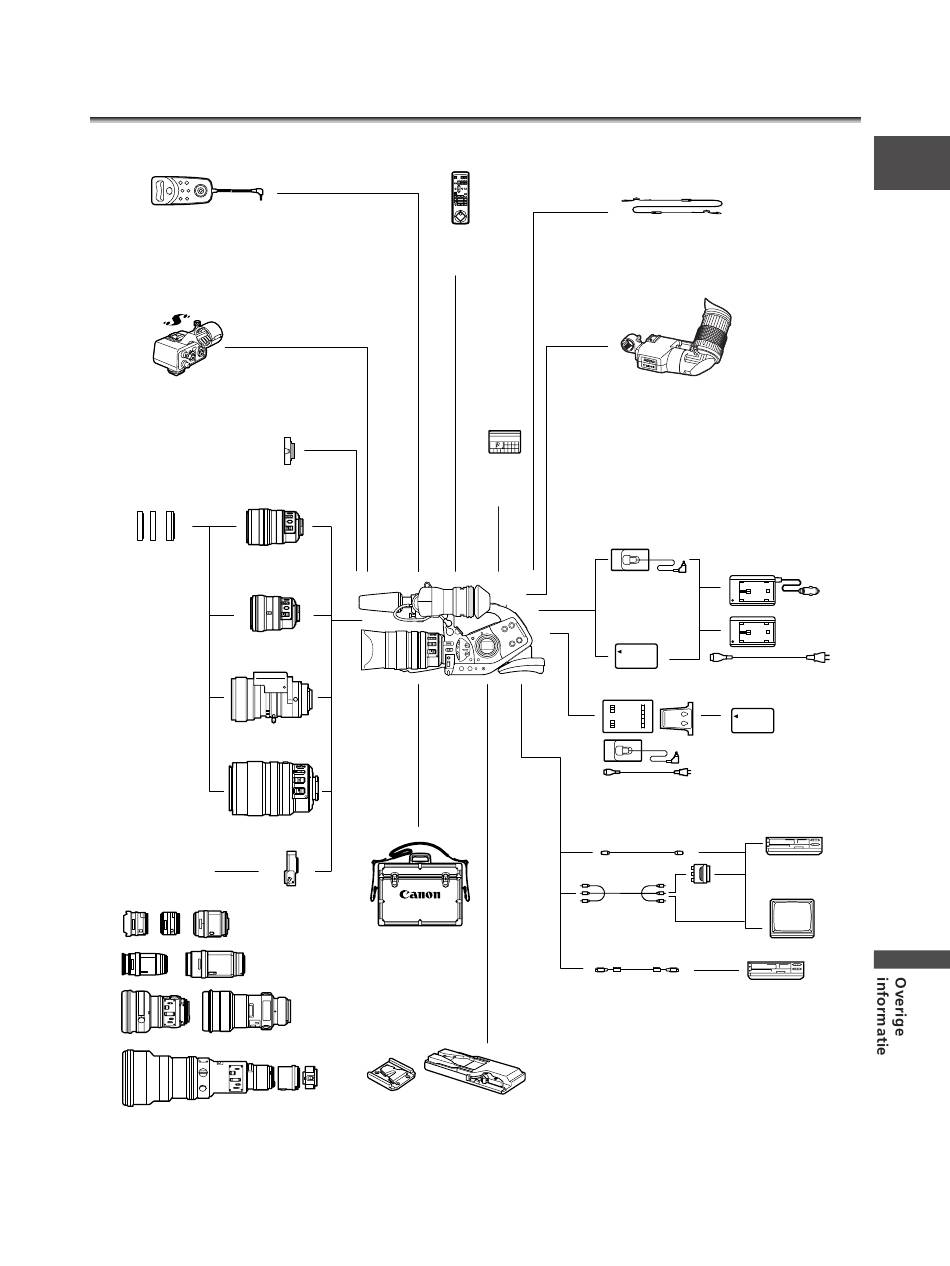 Canon

Overige informatie