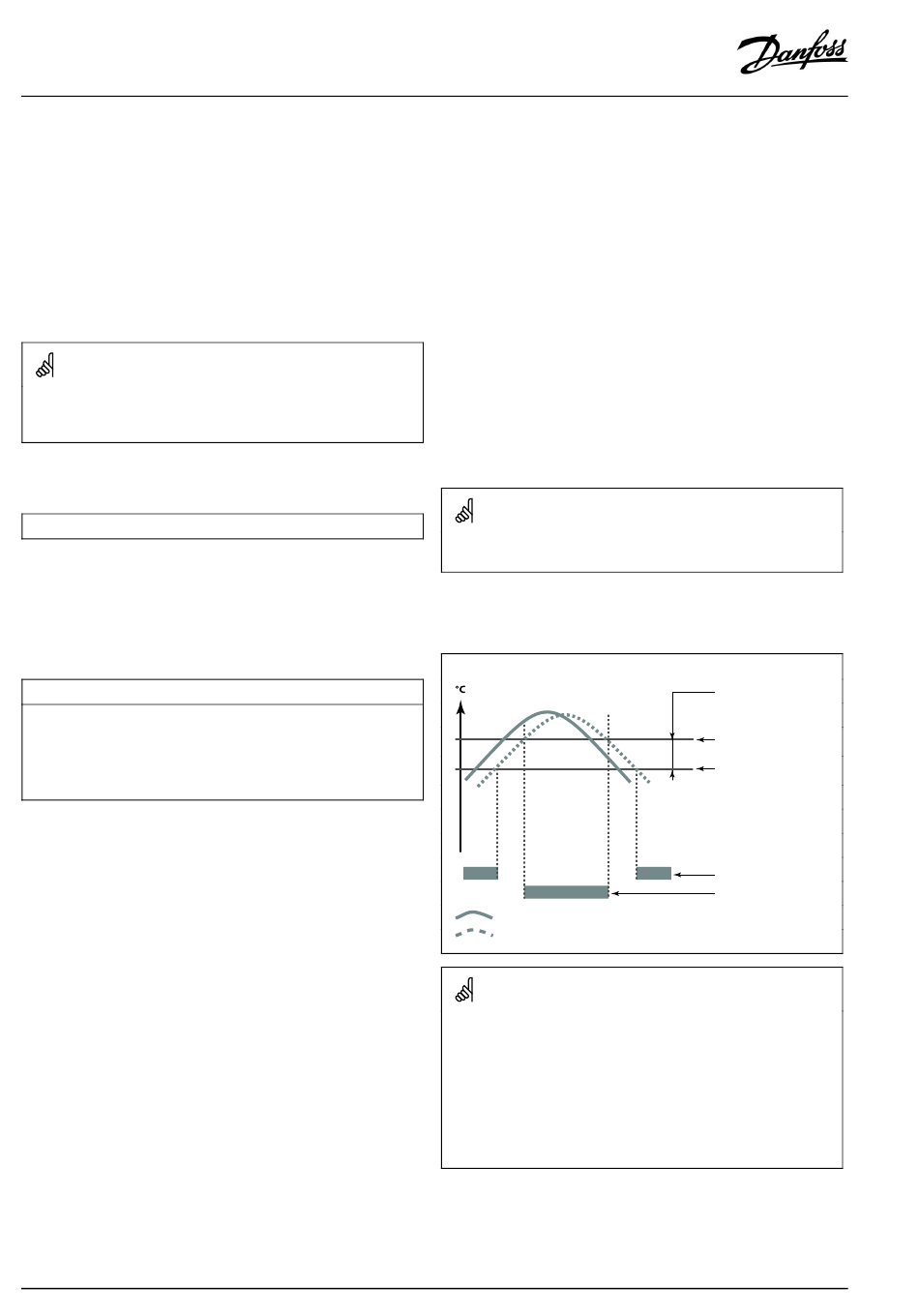 Danfoss

°C