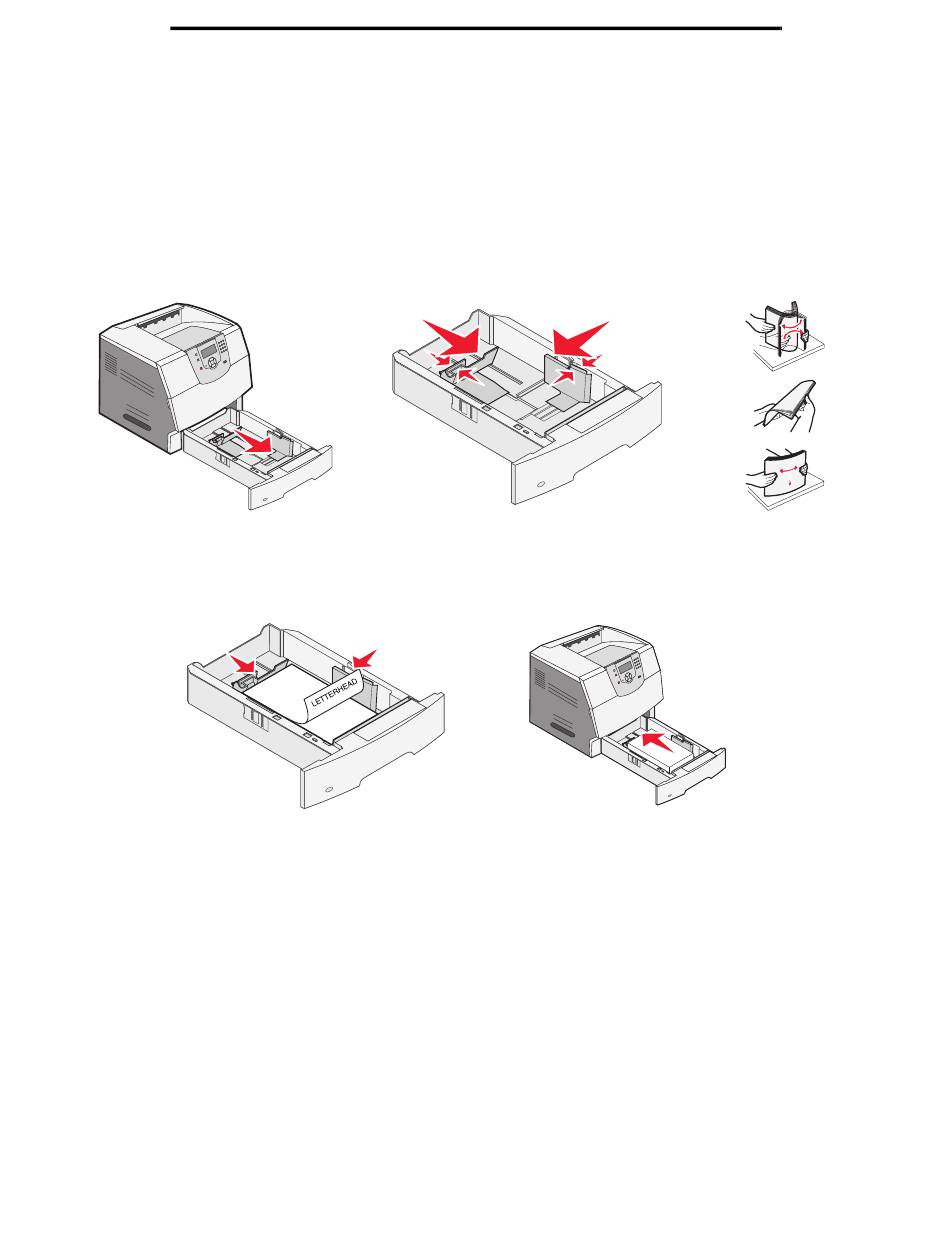 LETTERHEAD