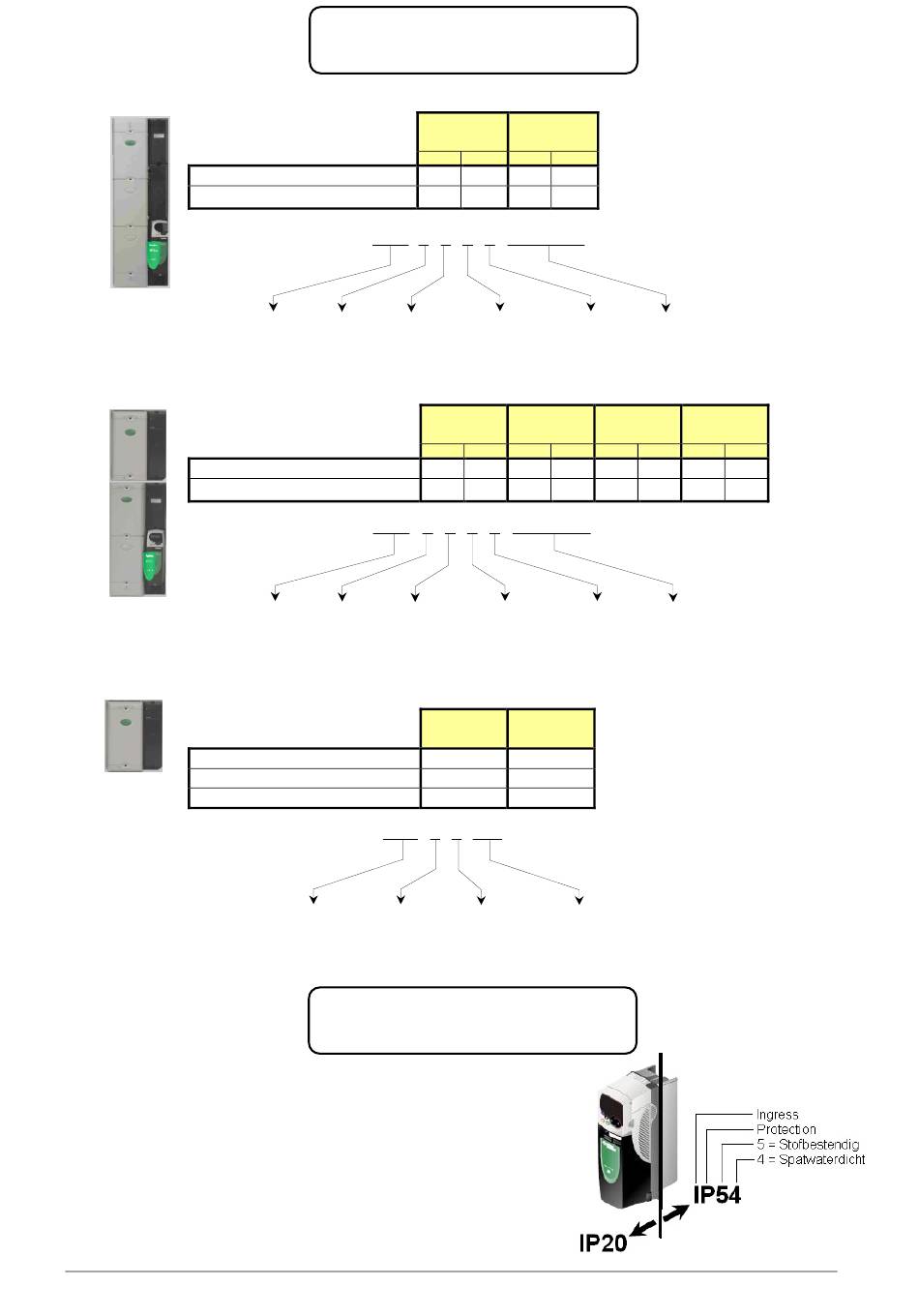 Ingress
Protection
5 = Stofbestendig
4 = Spatwaterdicht
IP54
IP20