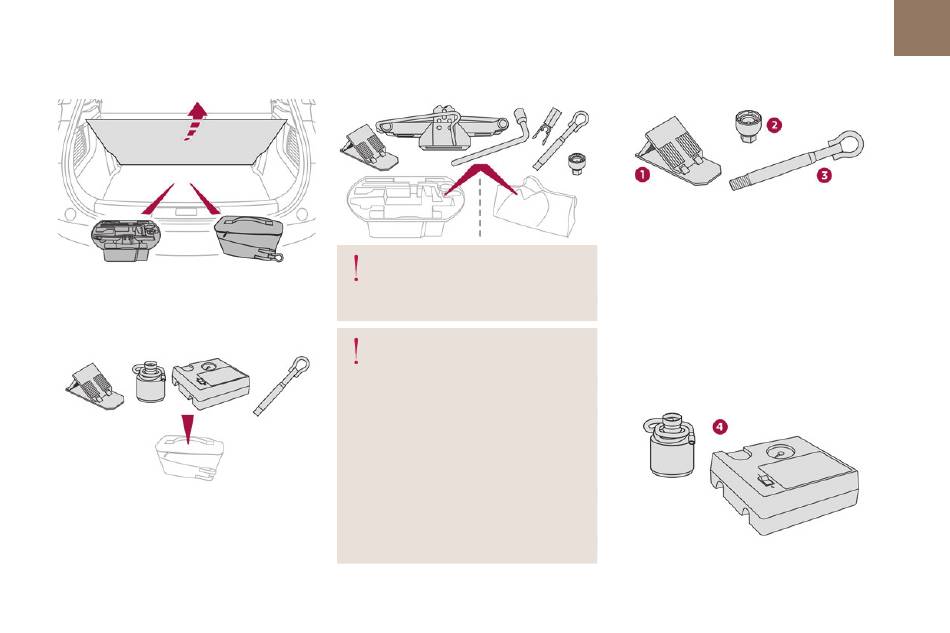 !

!

1

2

3

4