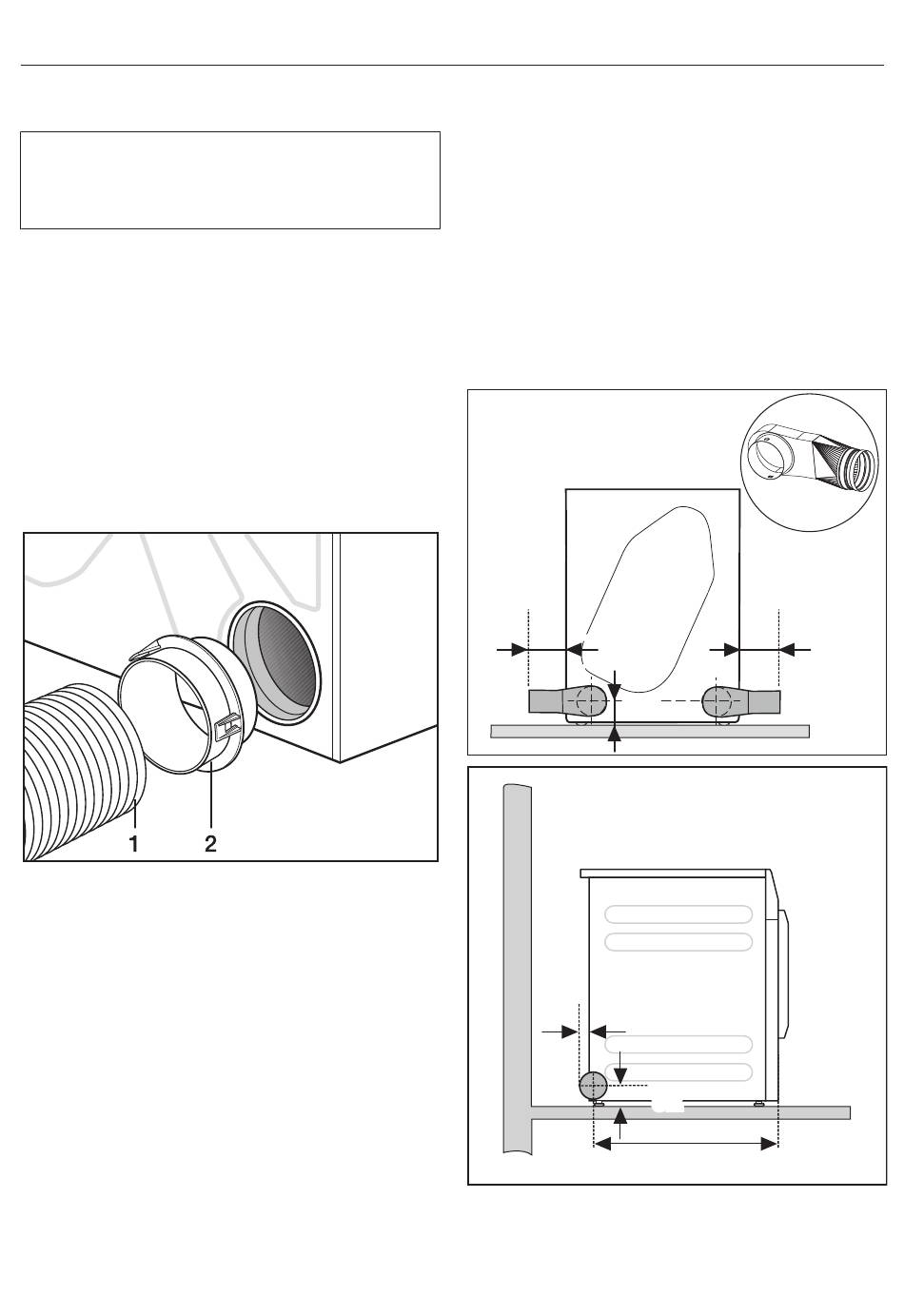 1 2