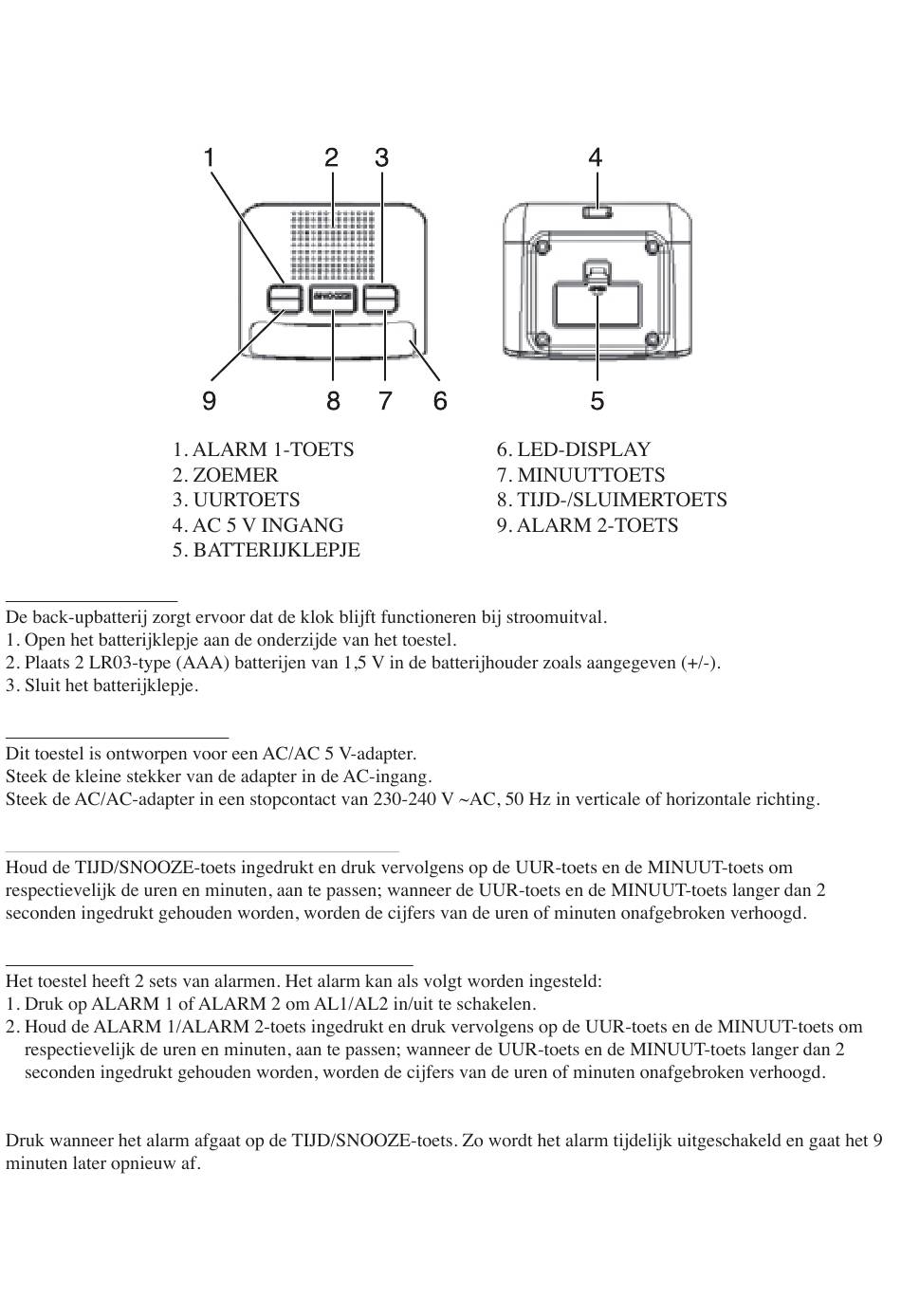 1 2 3 4

SNOOZE

9 8 7 6 5

1. ALARM 1-TOETS
2. ZOEMER
3. UURTOETS
4. AC 5 V INGANG
5. BATTERIJKLEPJE

6. LED-DISPLAY
7. MINUUTTOETS
8. TIJD-/SLUIMERTOETS
9. ALARM 2-TOETS

De back-upbatterij zorgt ervoor dat de klok blijft functioneren bij stroomuitval.
1. Open het batterijklepje aan de onderzijde van het toestel.
2. Plaats 2 LR03-type (AAA) batterijen van 1,5 V in de batterijhouder zoals aangegeven (+/-).
3. Sluit het batterijklepje.

Dit toestel is ontworpen voor een AC/AC 5 V-adapter.
Steek de kleine stekker van de adapter in de AC-ingang.
Steek de AC/AC-adapter in een stopcontact van 230-240 V ~AC, 50 Hz in verticale of horizontale richting.

Houd de TIJD/SNOOZE-toets ingedrukt en druk vervolgens op de UUR-toets en de MINUUT-toets om respectievelijk de uren en minuten, aan te passen; wanneer de UUR-toets en de MINUUT-toets langer dan 2 seconden ingedrukt gehouden worden, worden de cijfers van de uren of minuten onafgebroken verhoogd.

Het toestel heeft 2 sets van alarmen. Het alarm kan als volgt worden ingesteld:
1. Druk op ALARM 1 of ALARM 2 om AL1/AL2 in/uit te schakelen.
2. Houd de ALARM 1/ALARM 2-toets ingedrukt en druk vervolgens op de UUR-toets en de MINUUT-toets om respectievelijk de uren en minuten, aan te passen; wanneer de UUR-toets en de MINUUT-toets langer dan 2 seconden ingedrukt gehouden worden, worden de cijfers van de uren of minuten onafgebroken verhoogd.

Druk wanneer het alarm afgaat op de TIJD/SNOOZE-toets. Zo wordt het alarm tijdelijk uitgeschakeld en gaat het 9 minuten later opnieuw af.