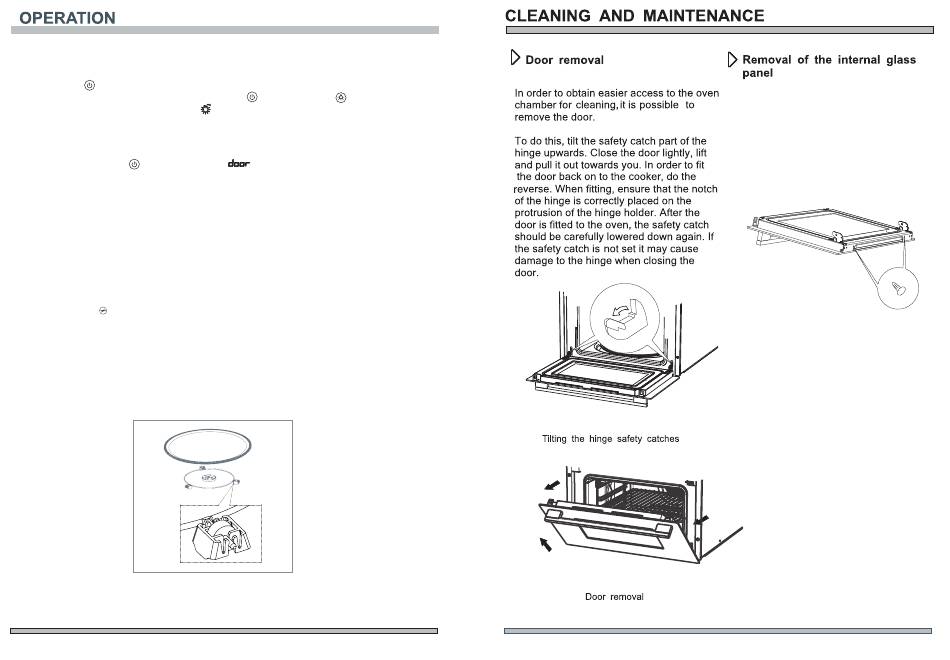 OPERATION

door

CLEANING AND MAINTENANCE

Door removal

In order to obtain easier access to the oven chamber for cleaning, it is possible to remove the door.

To do this, tilt the safety catch part of the hinge upwards. Close the door lightly, lift and pull it out towards you. In order to fit the door back on to the cooker, do the reverse. When fitting, ensure that the notch of the hinge is correctly placed on the protrusion of the hinge holder. After the door is fitted to the oven, the safety catch should be carefully lowered down again. If the safety catch is not set it may cause damage to the hinge when closing the door.

Tilting the hinge safety catches

Door removal

Removal of the internal glass panel