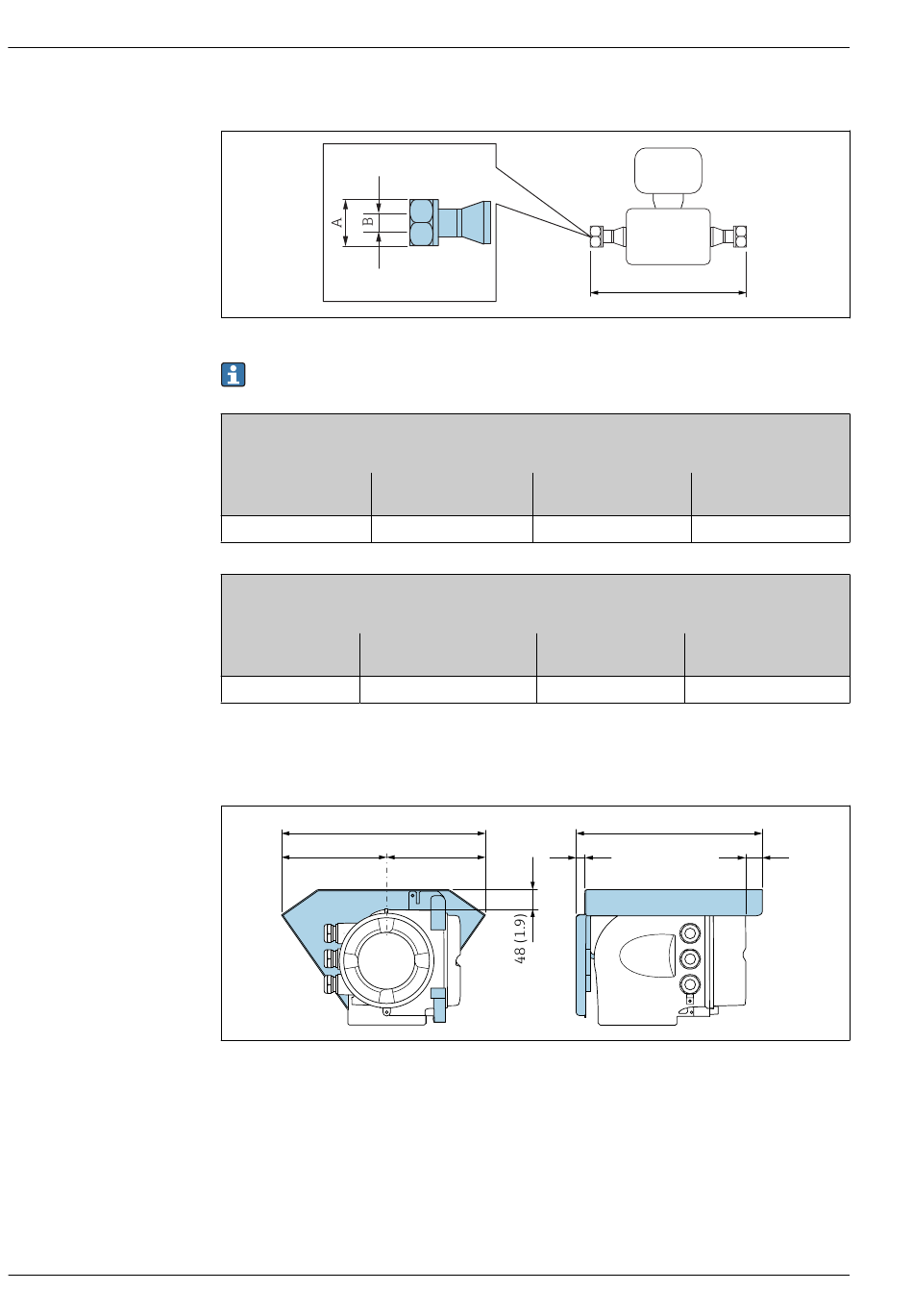 A

B

48 (1.9)