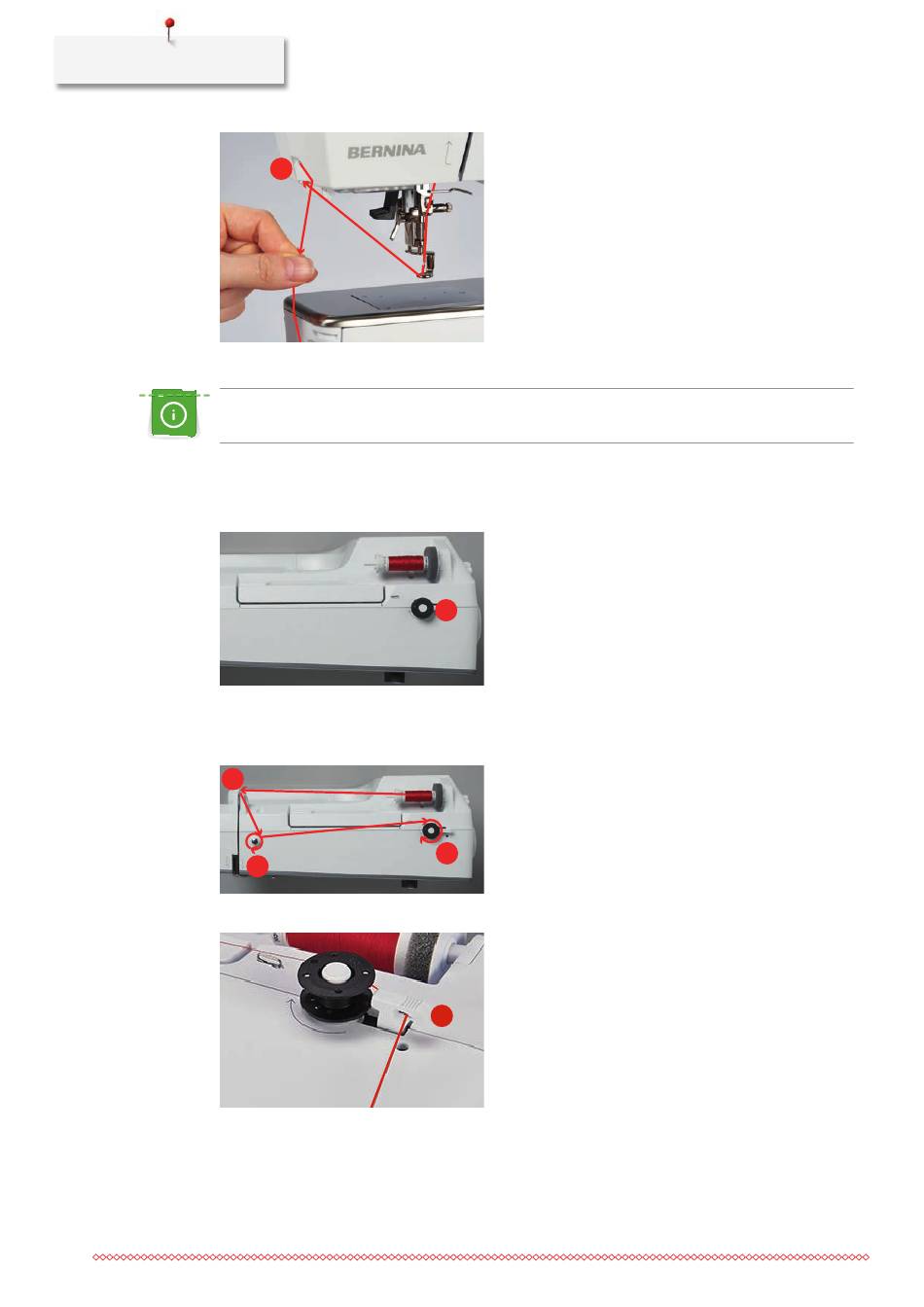 BERNINA