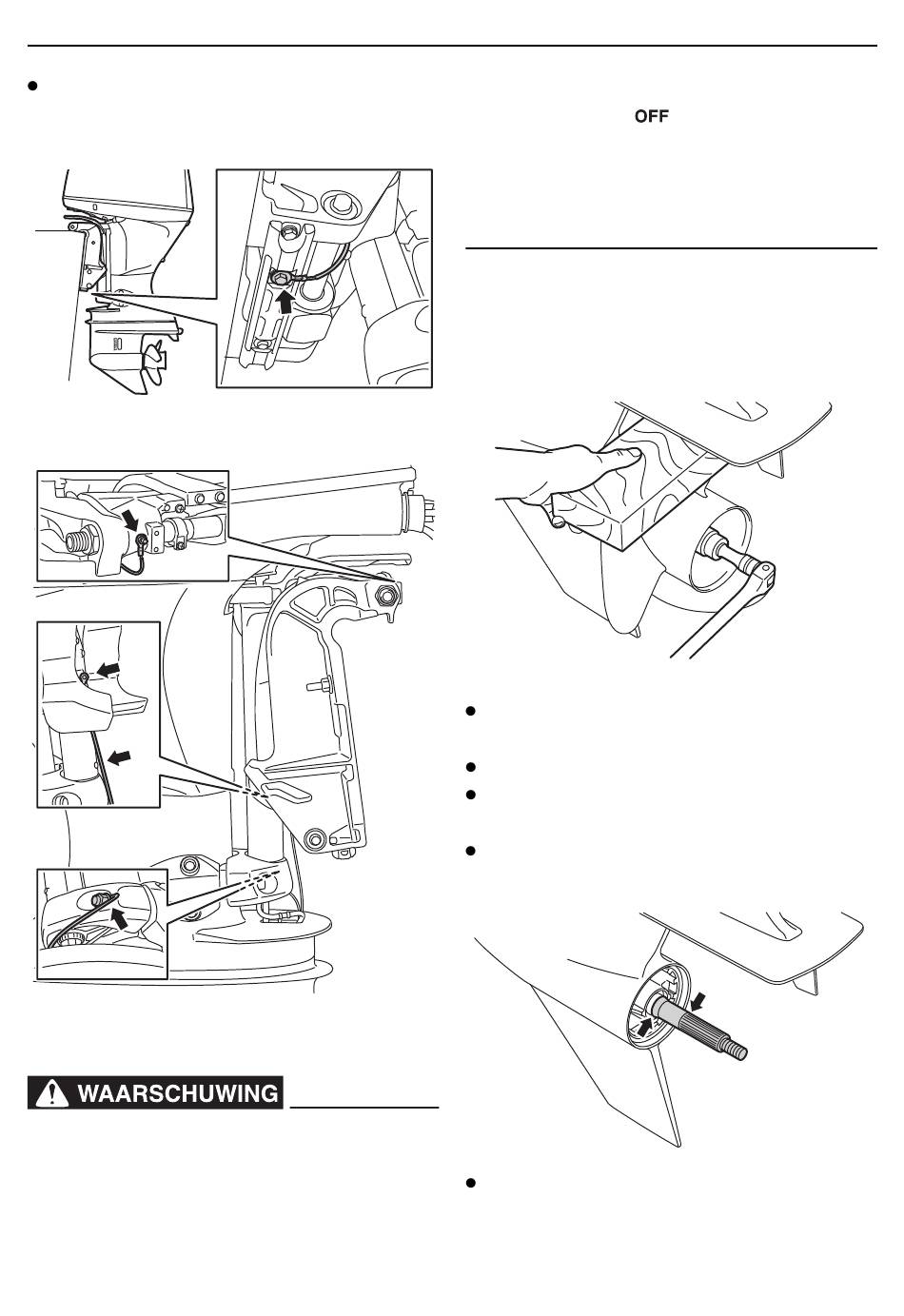 OFF

WAARSCHUWING