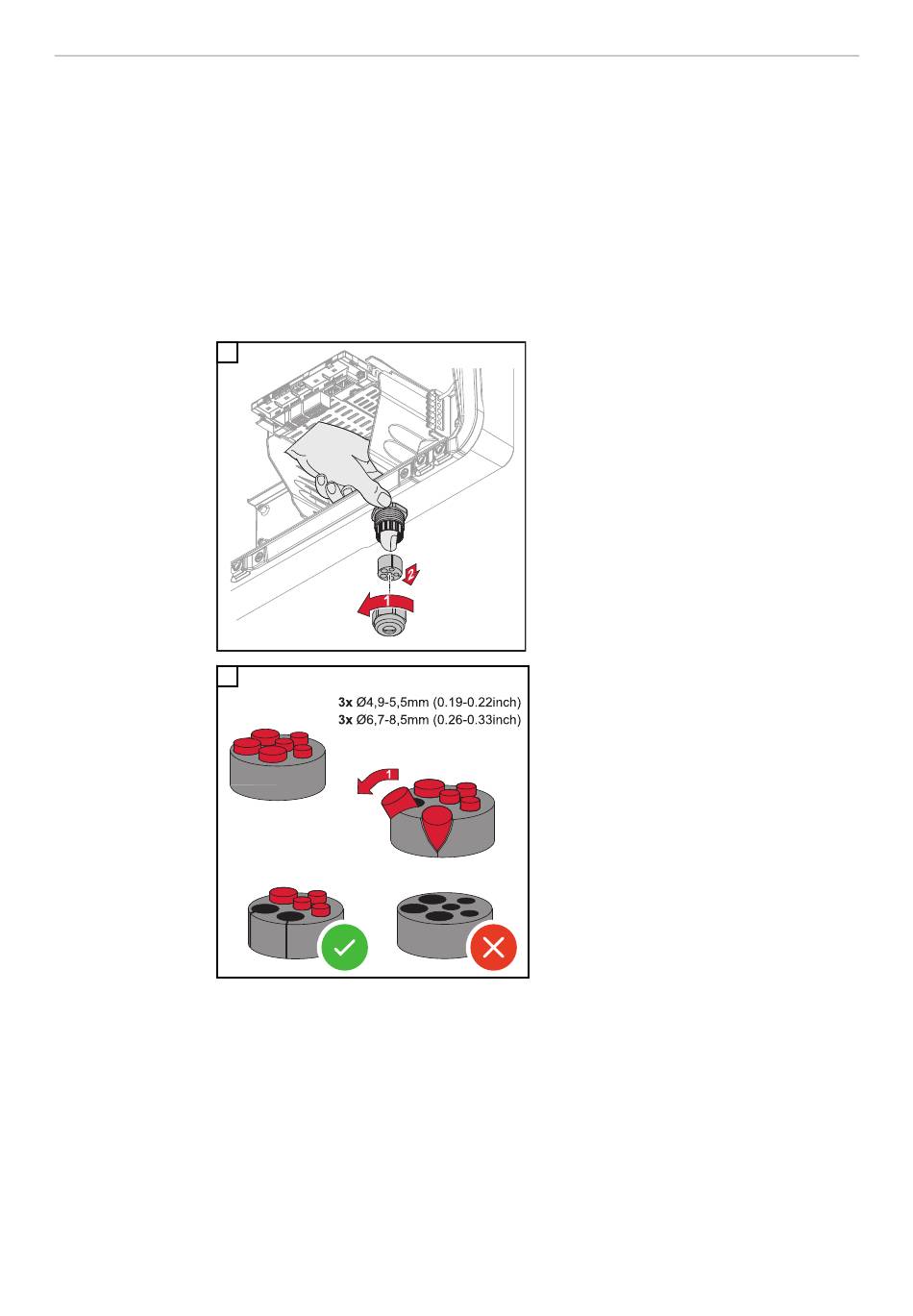 2

1

3x Ø4,9-5,5mm (0.19-0.22inch)
3x Ø6,7-8,5mm (0.26-0.33inch)

1