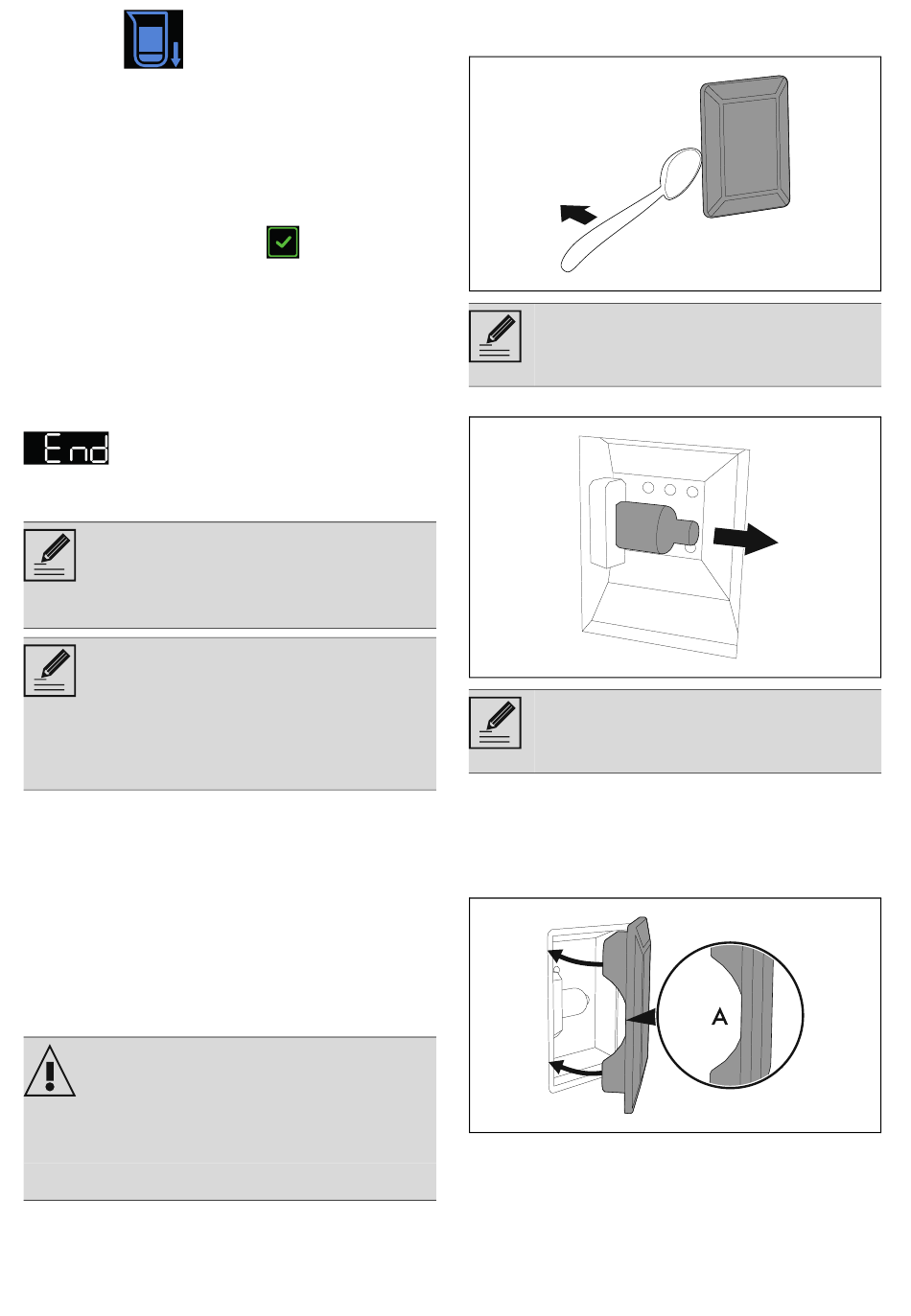 End

A