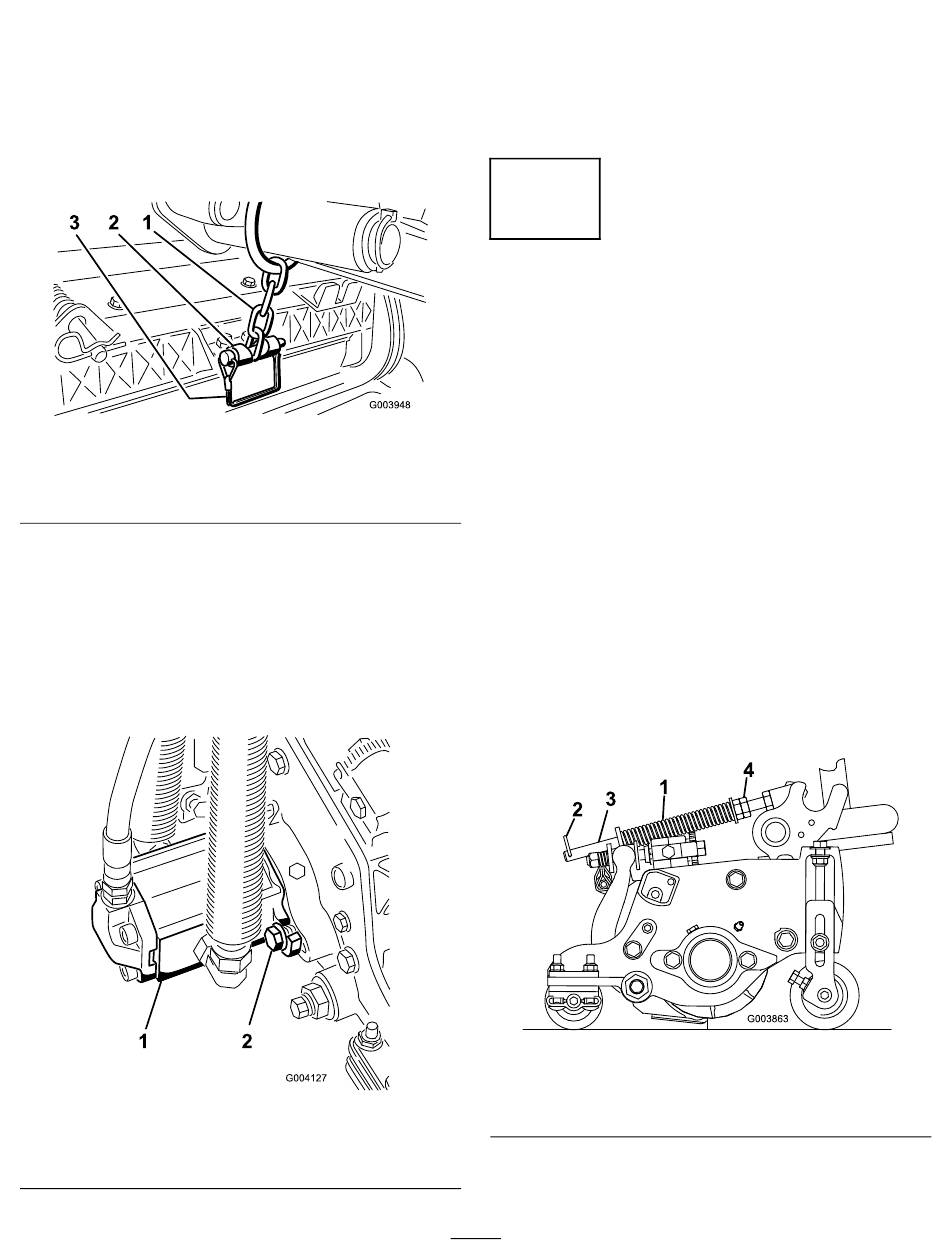 3 2 1

G003948

1 2

G004127

2 3 1 4

G003863