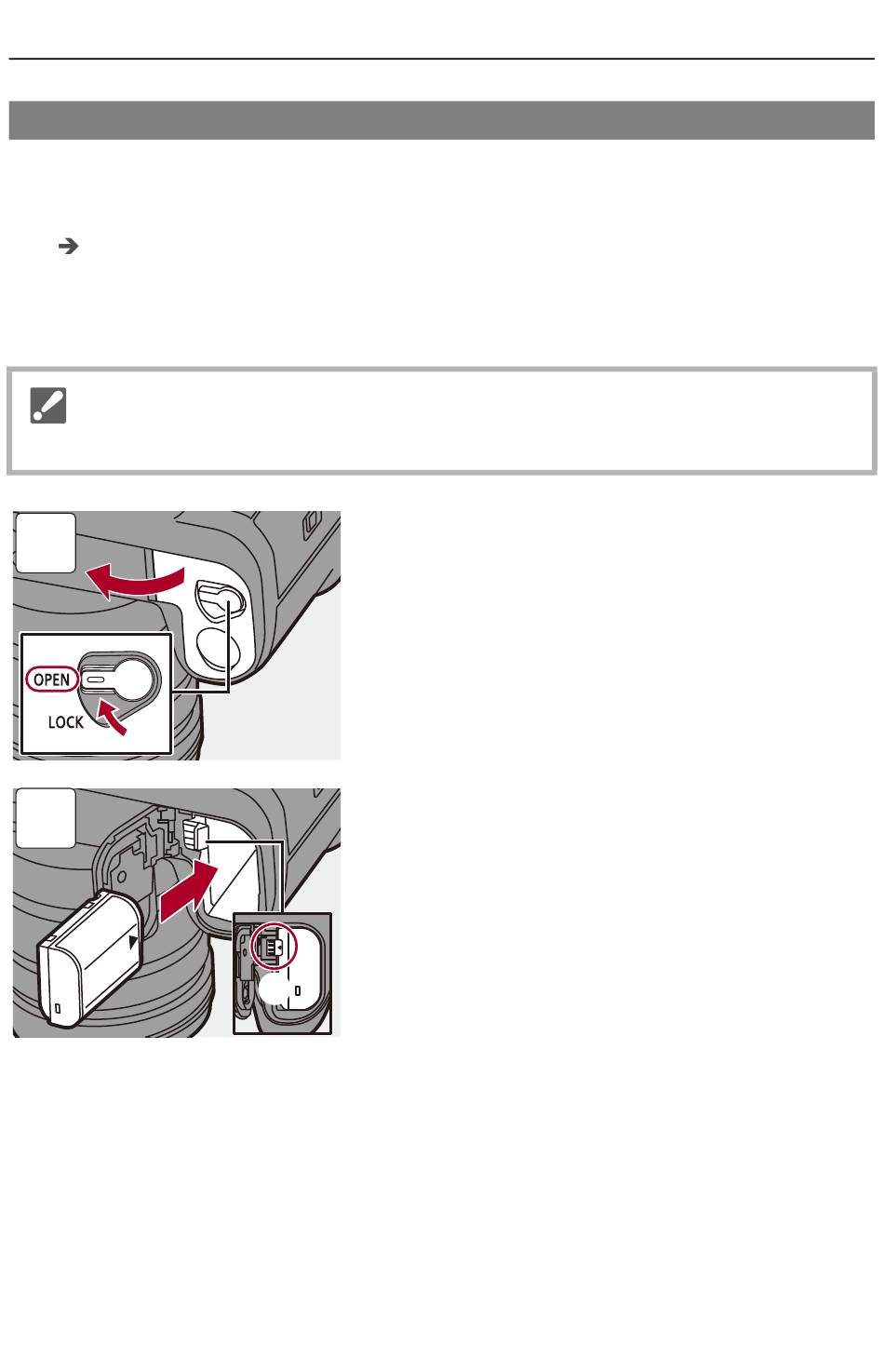 OPEN

LOCK