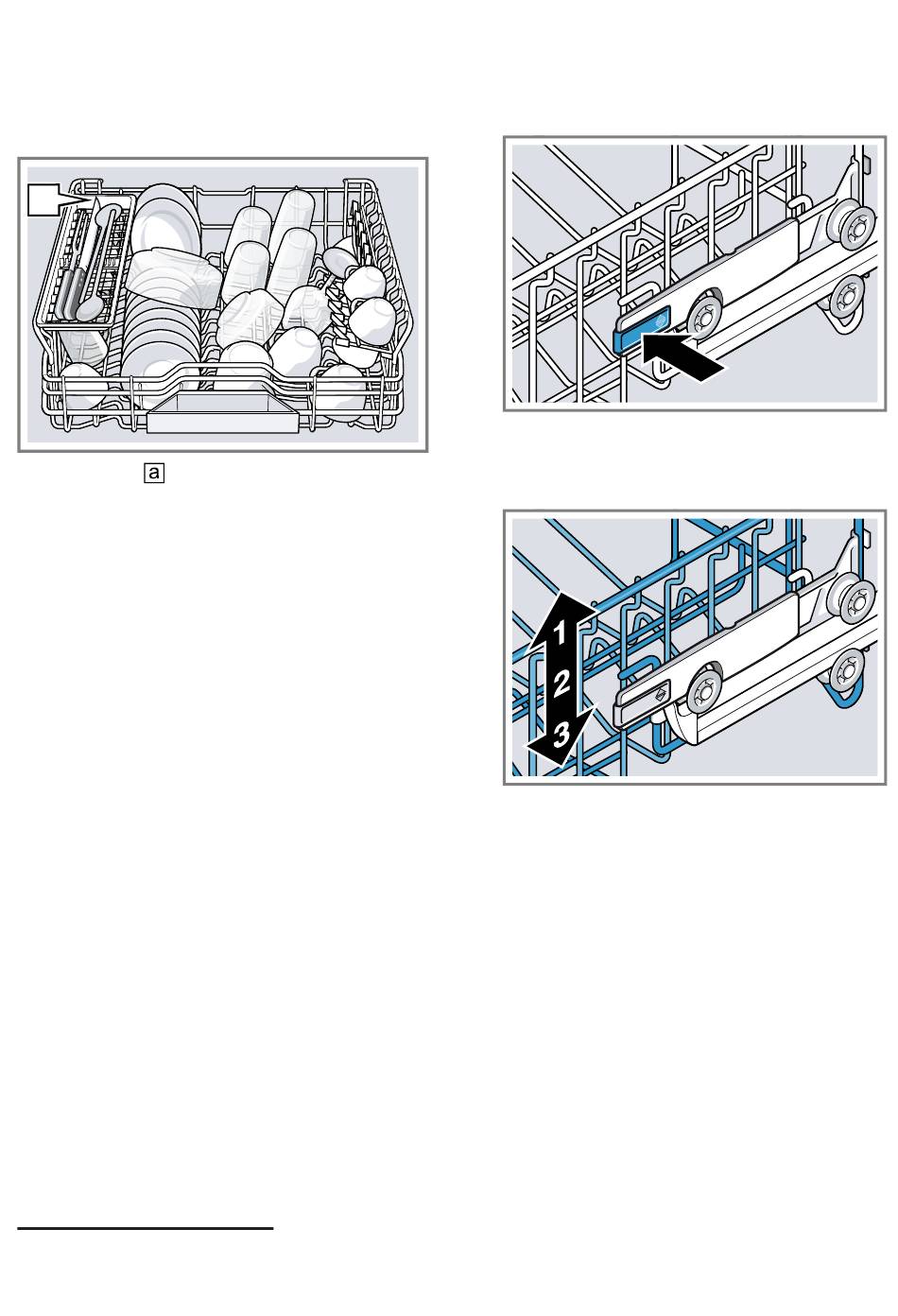 a

1
2
3