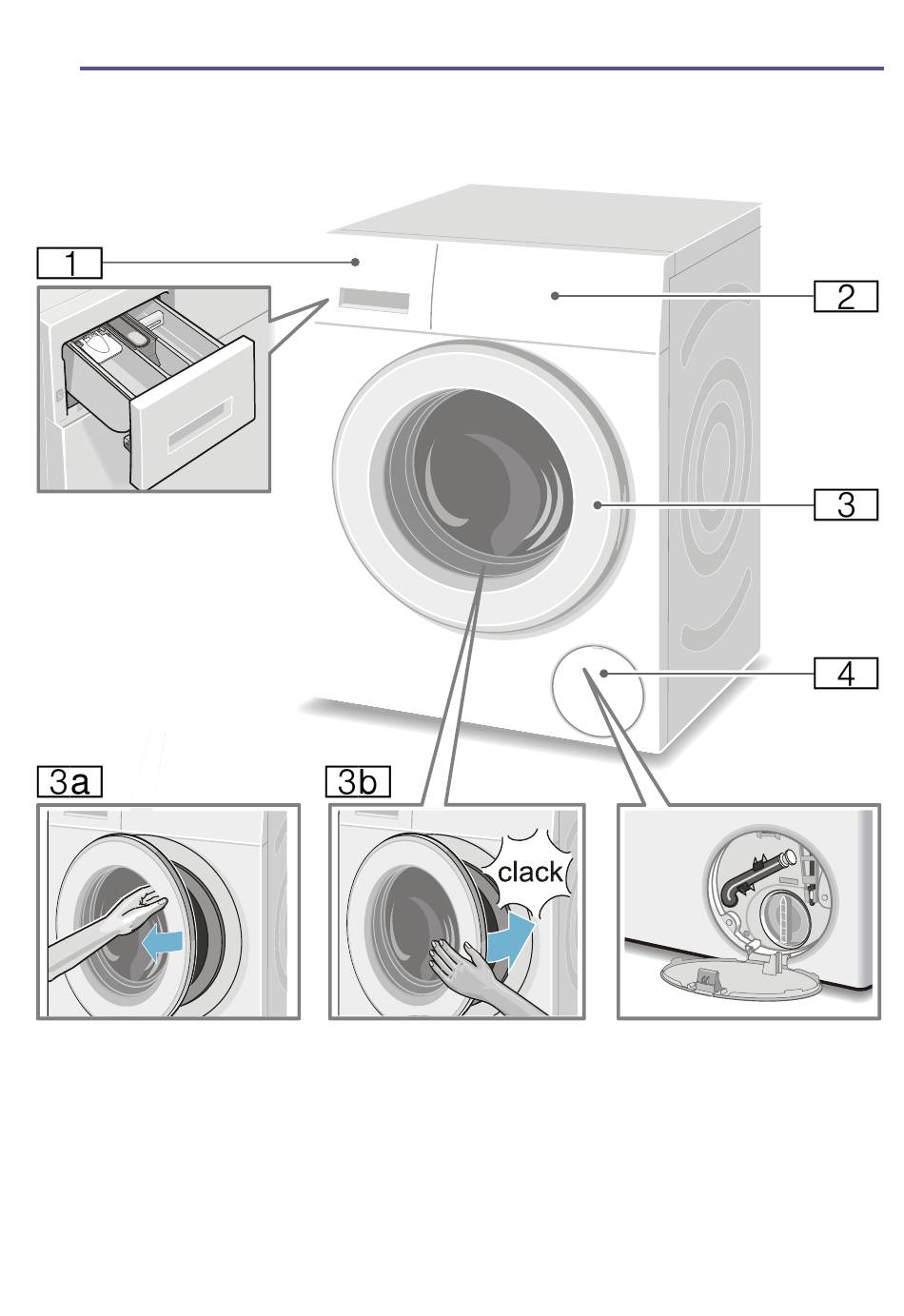 1

2

3

4

3a

3b

clack