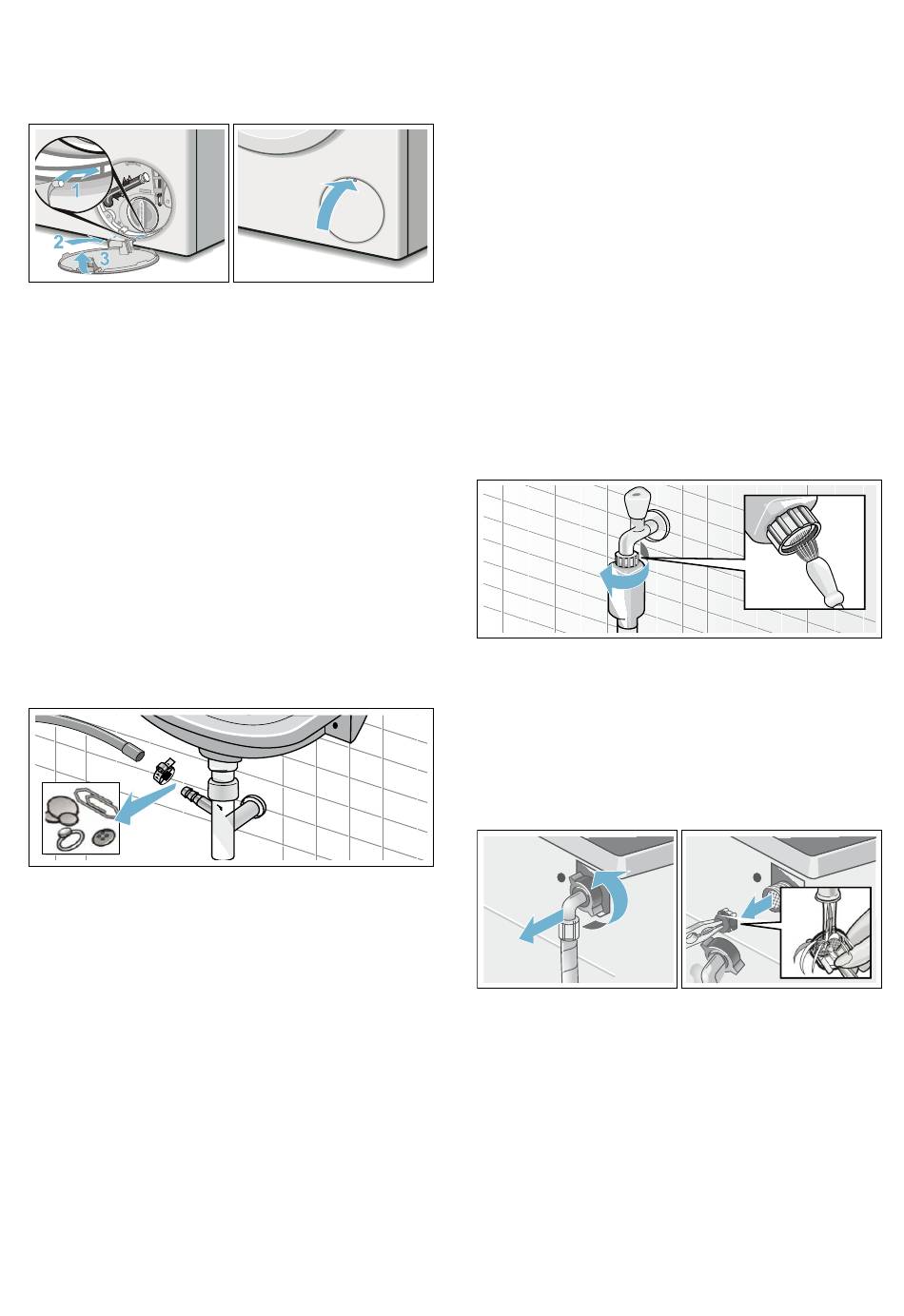 1
2
3