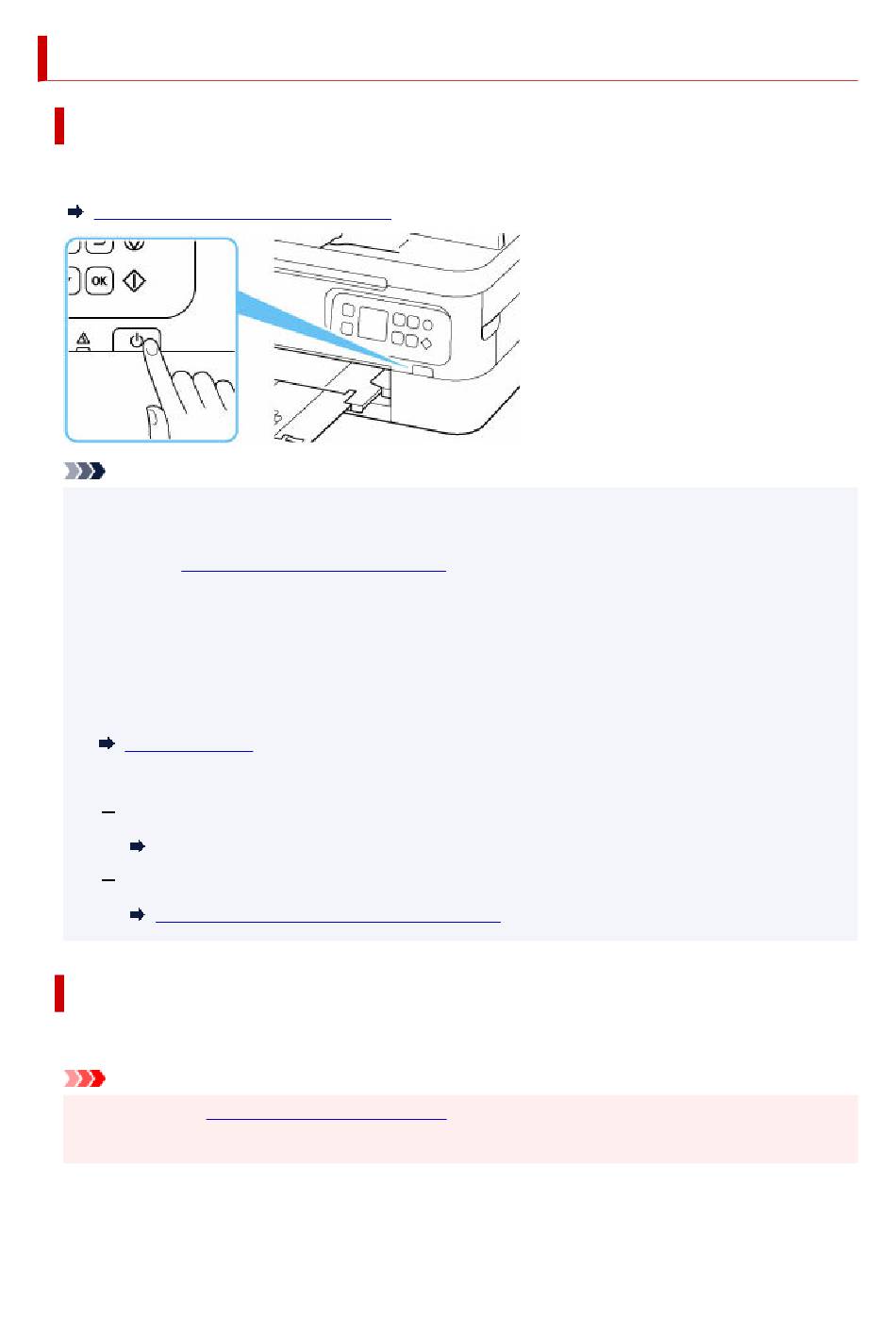 OK