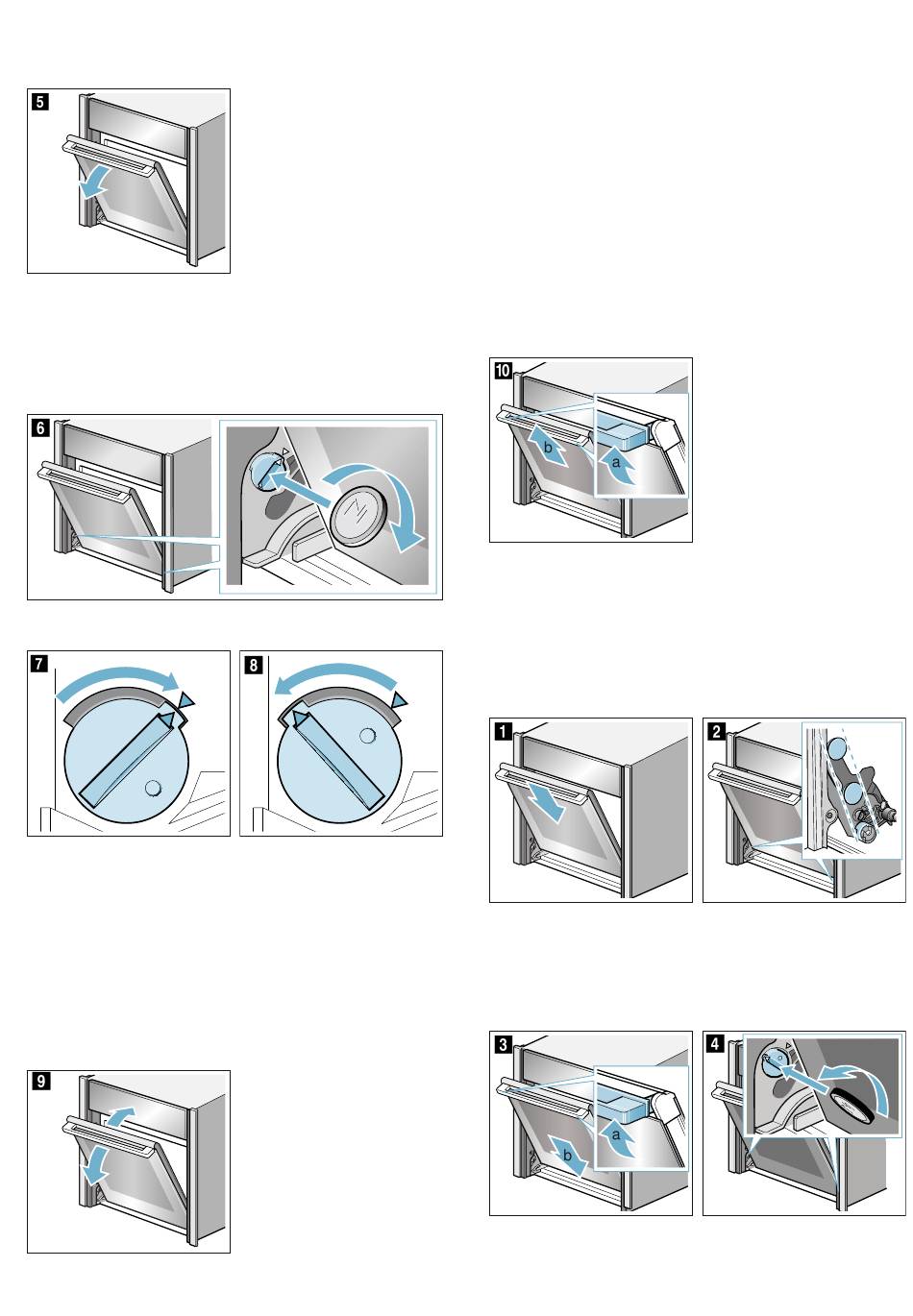 5

6

7

8

9

10

b

a

1

2

3

a

b

4