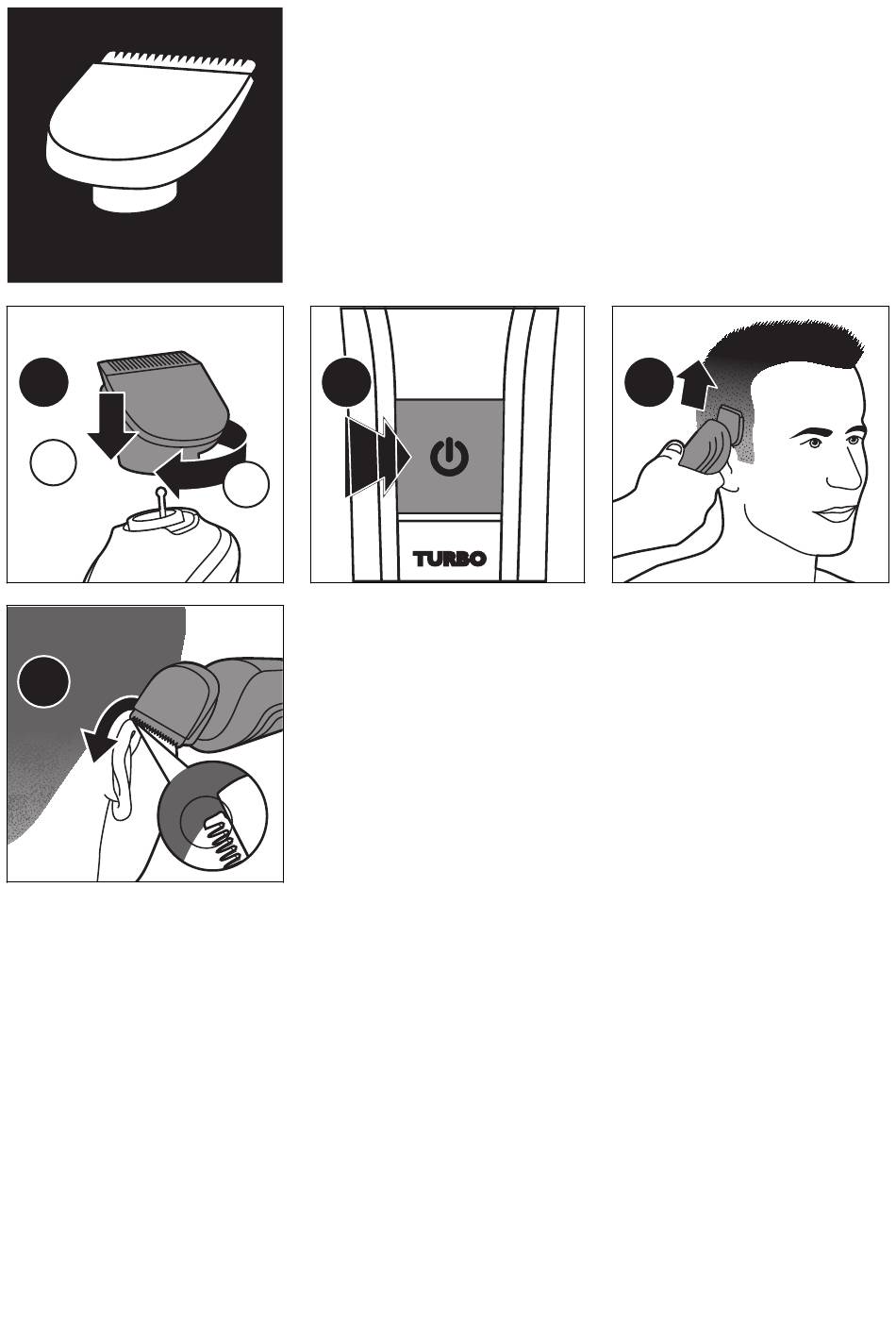 TURBO