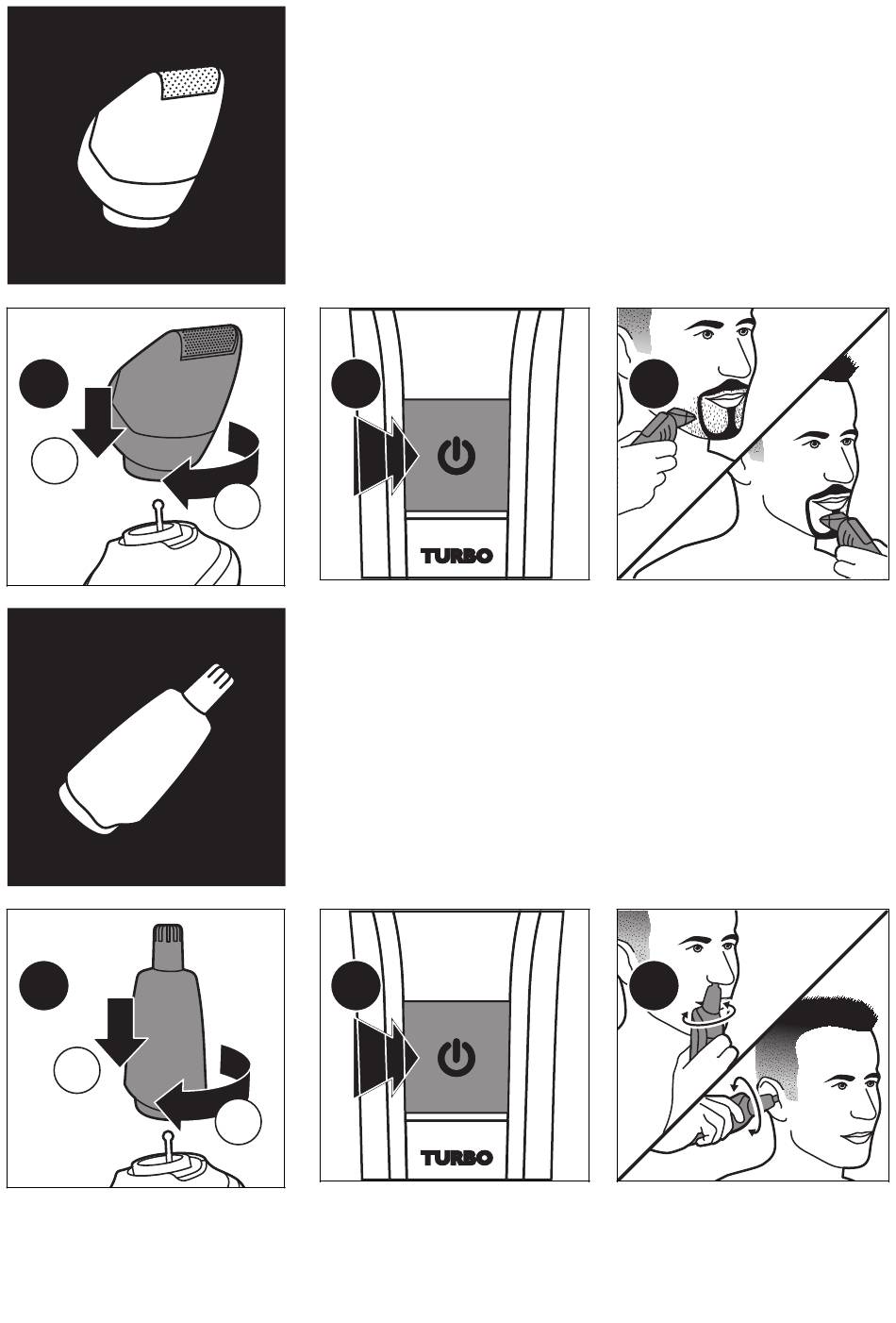 TURBO

TURBO