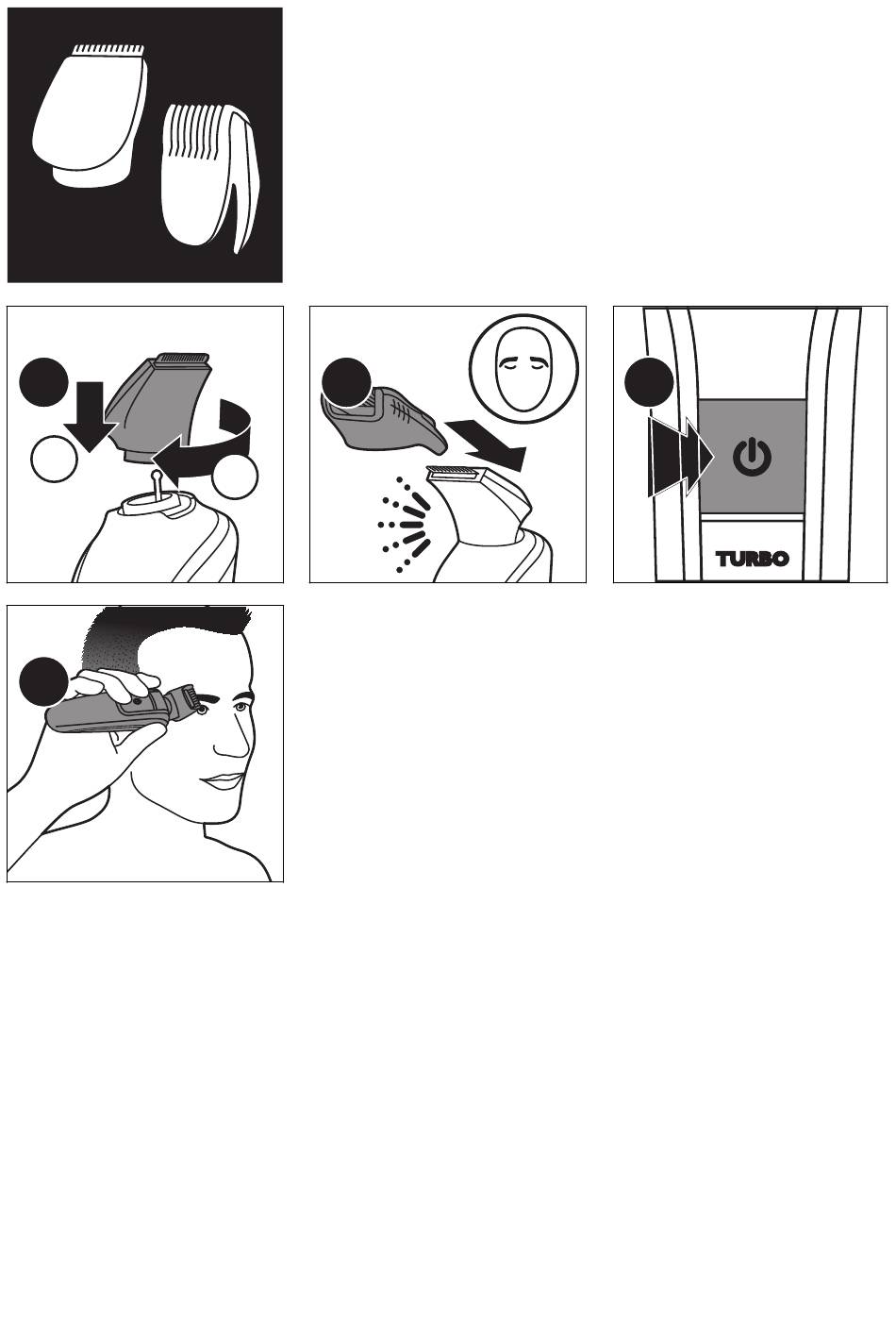 TURBO