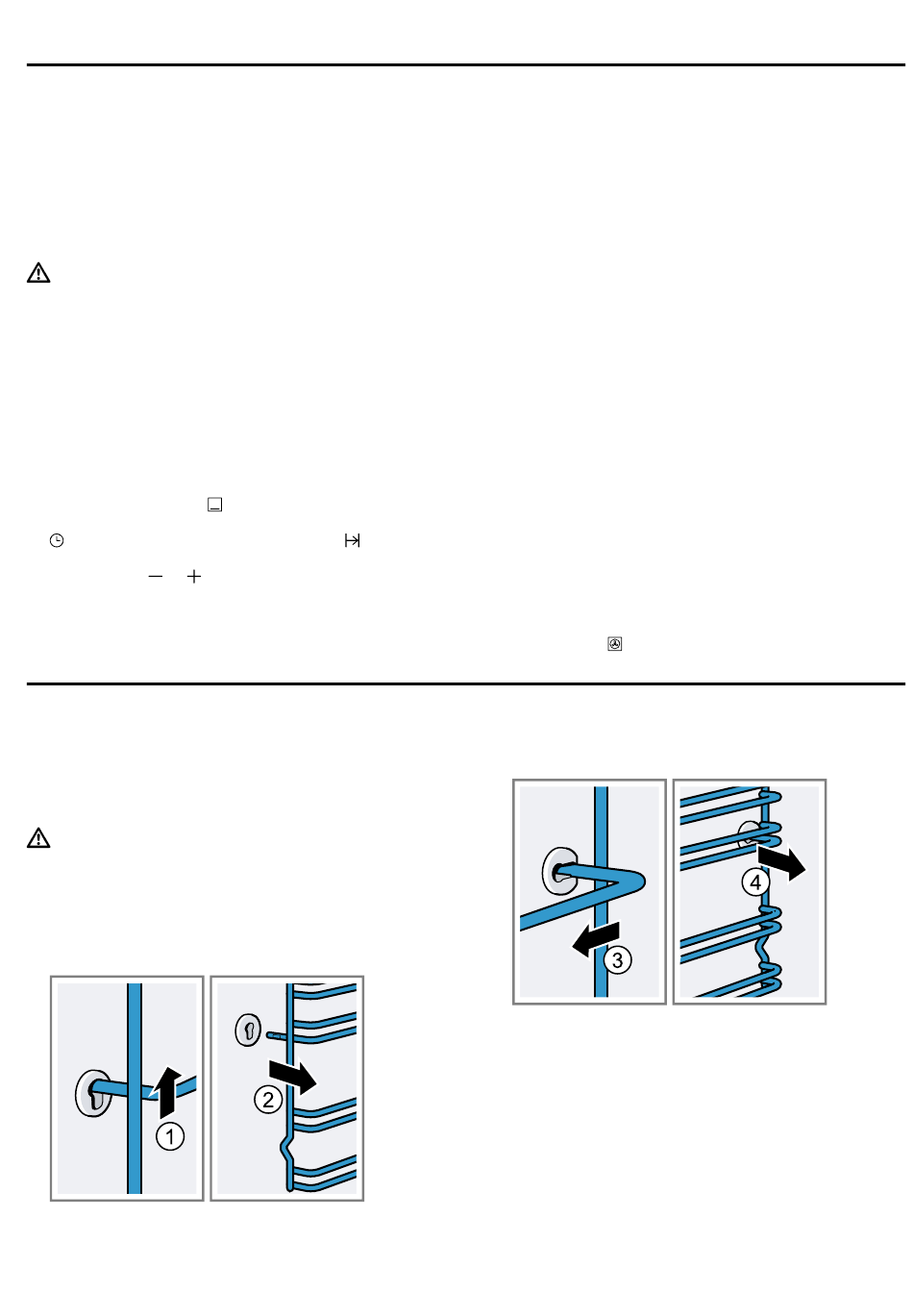 1

2

3

4