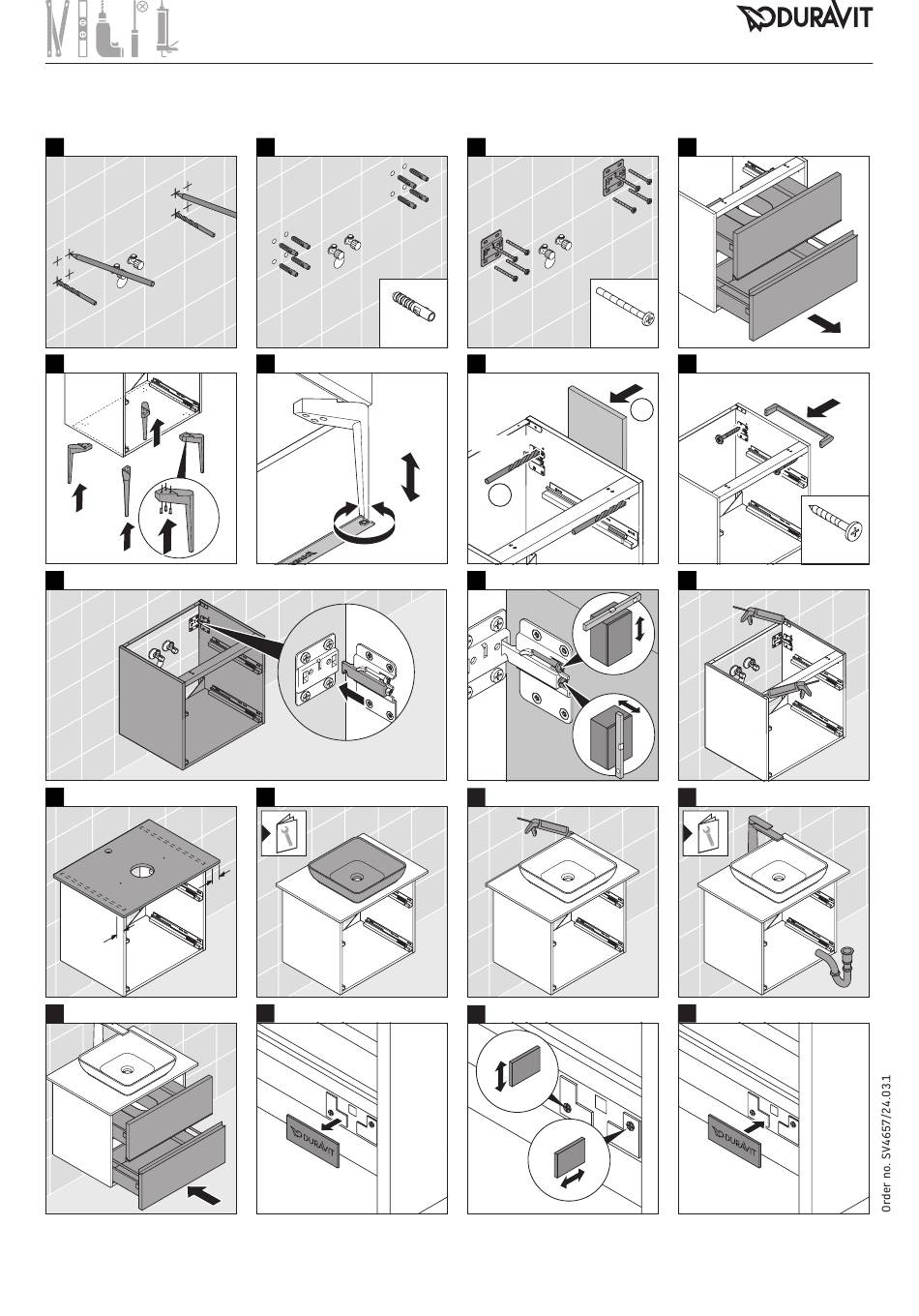 DURAVIT

DURAVIT

DURAVIT

Order no. SV4657/24.03.1