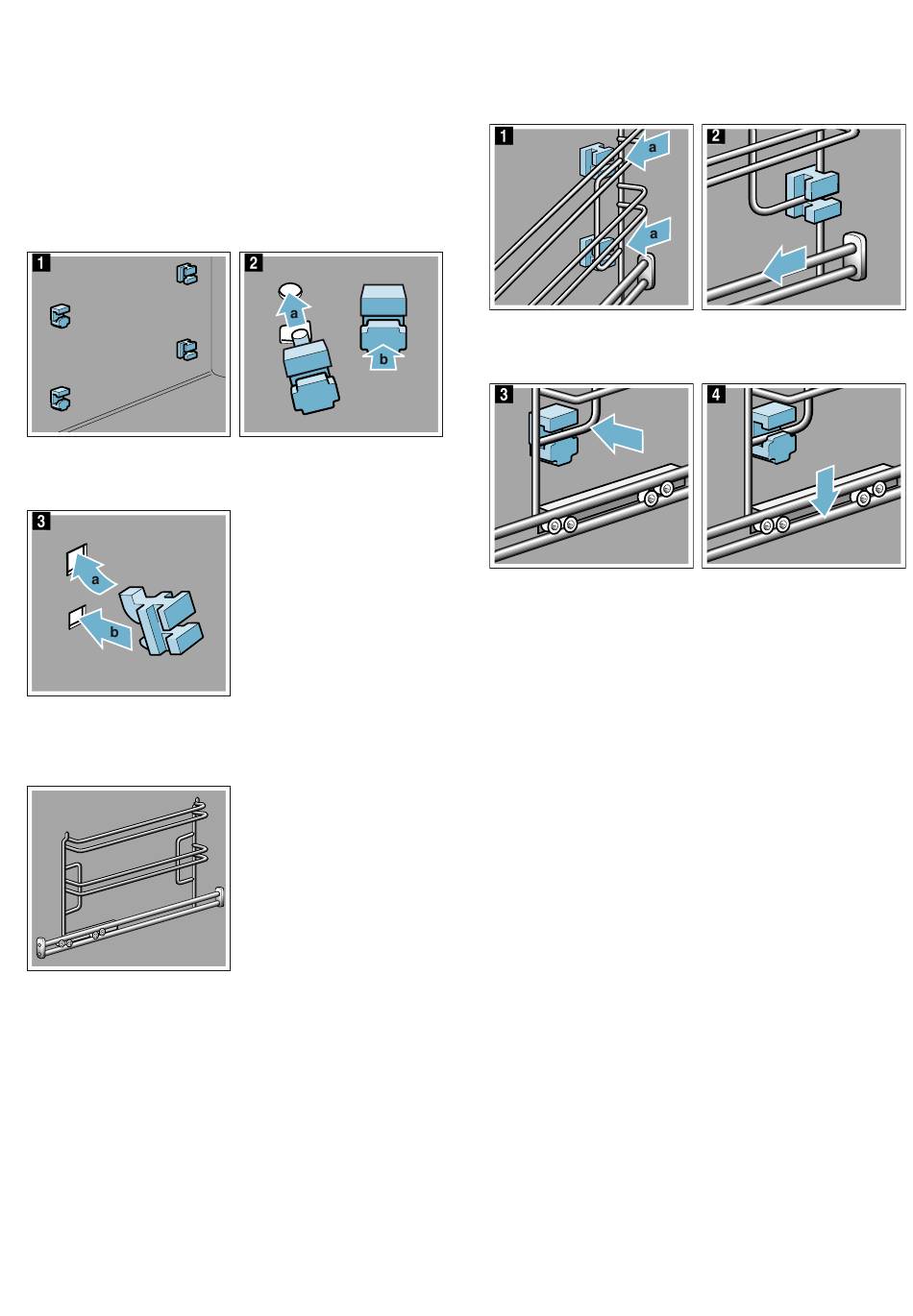 1

2

a

b

3

a

b

1

a

a

2

3

4