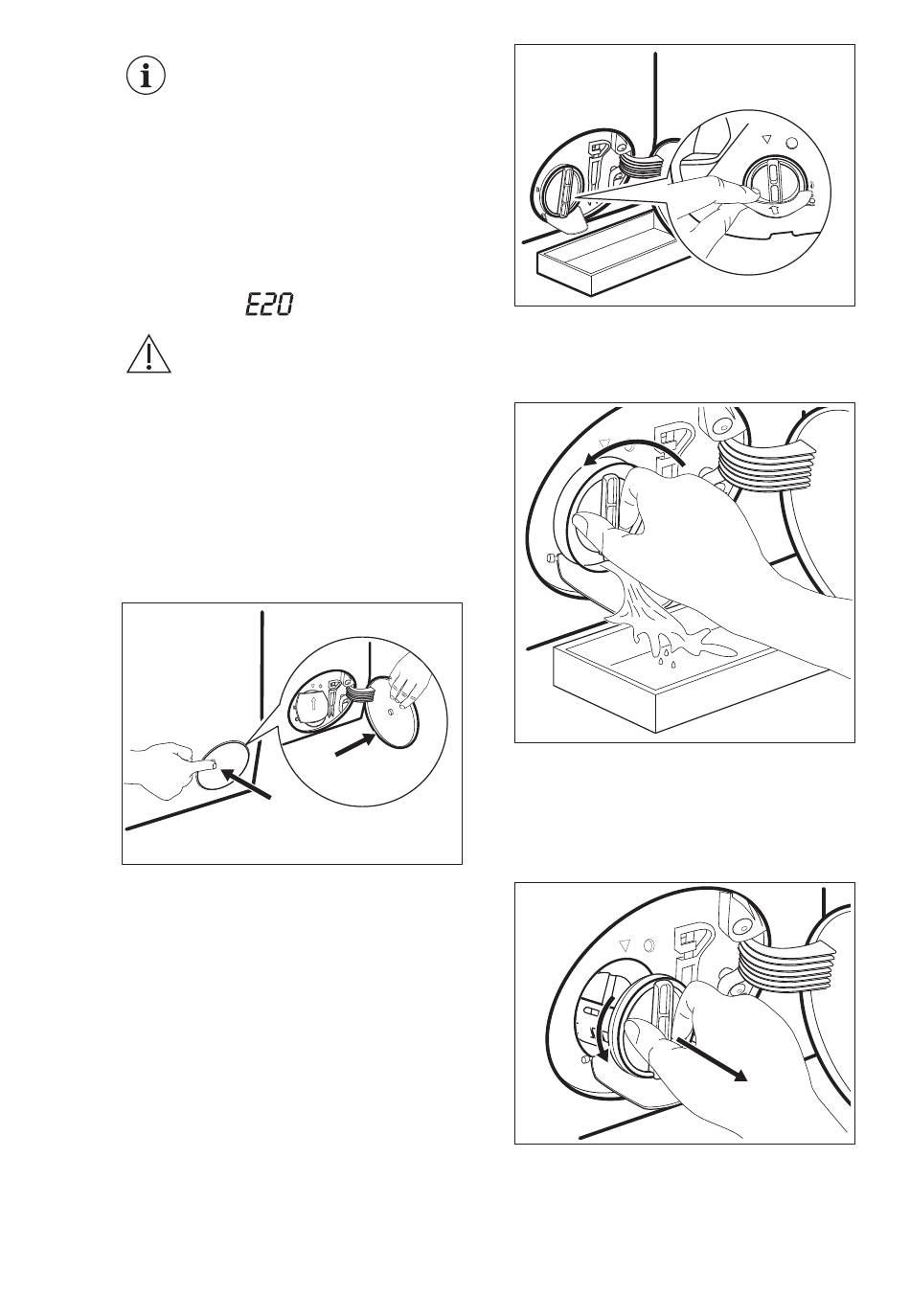 E20