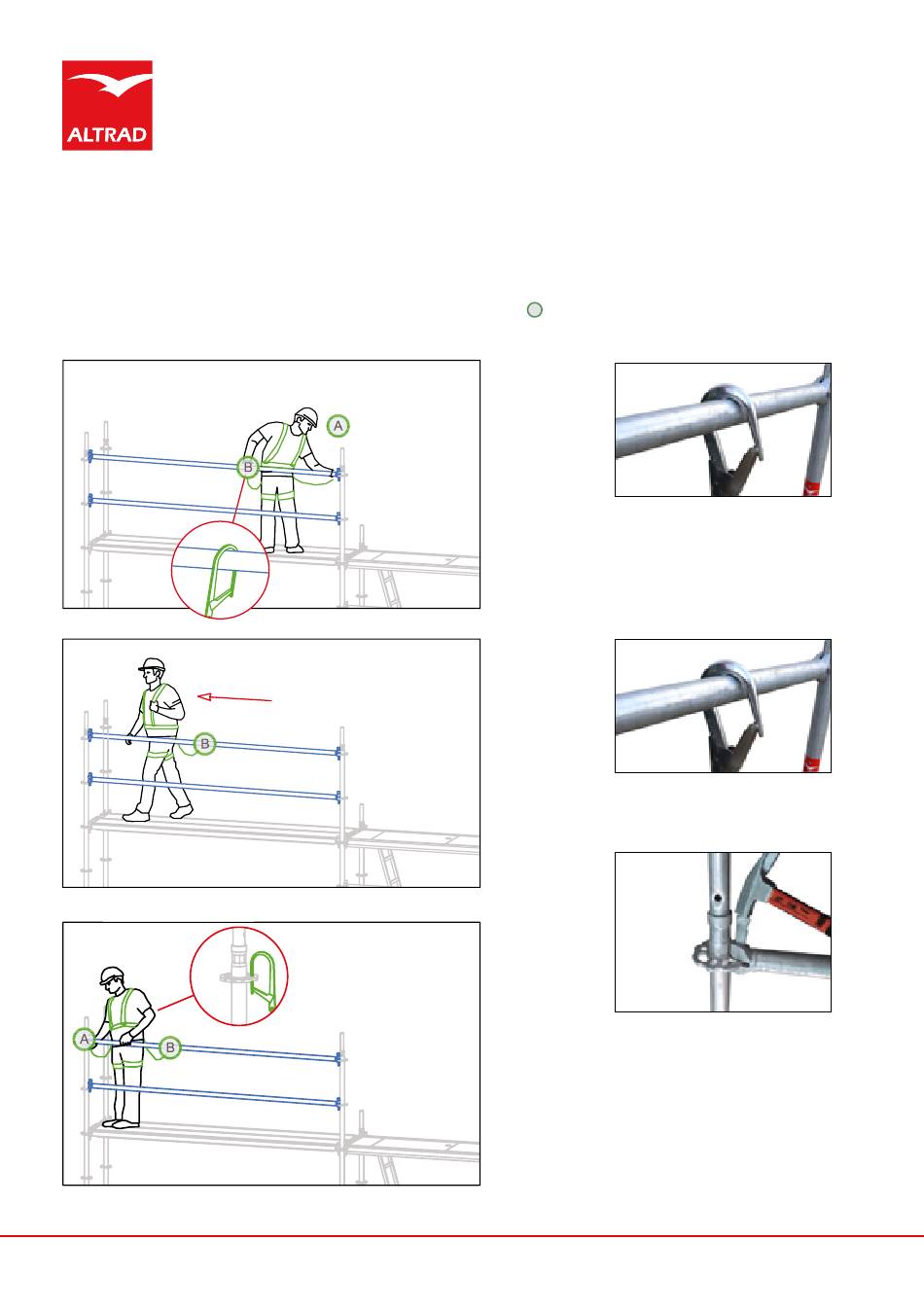 ALTRAD

A

B

B

A

B