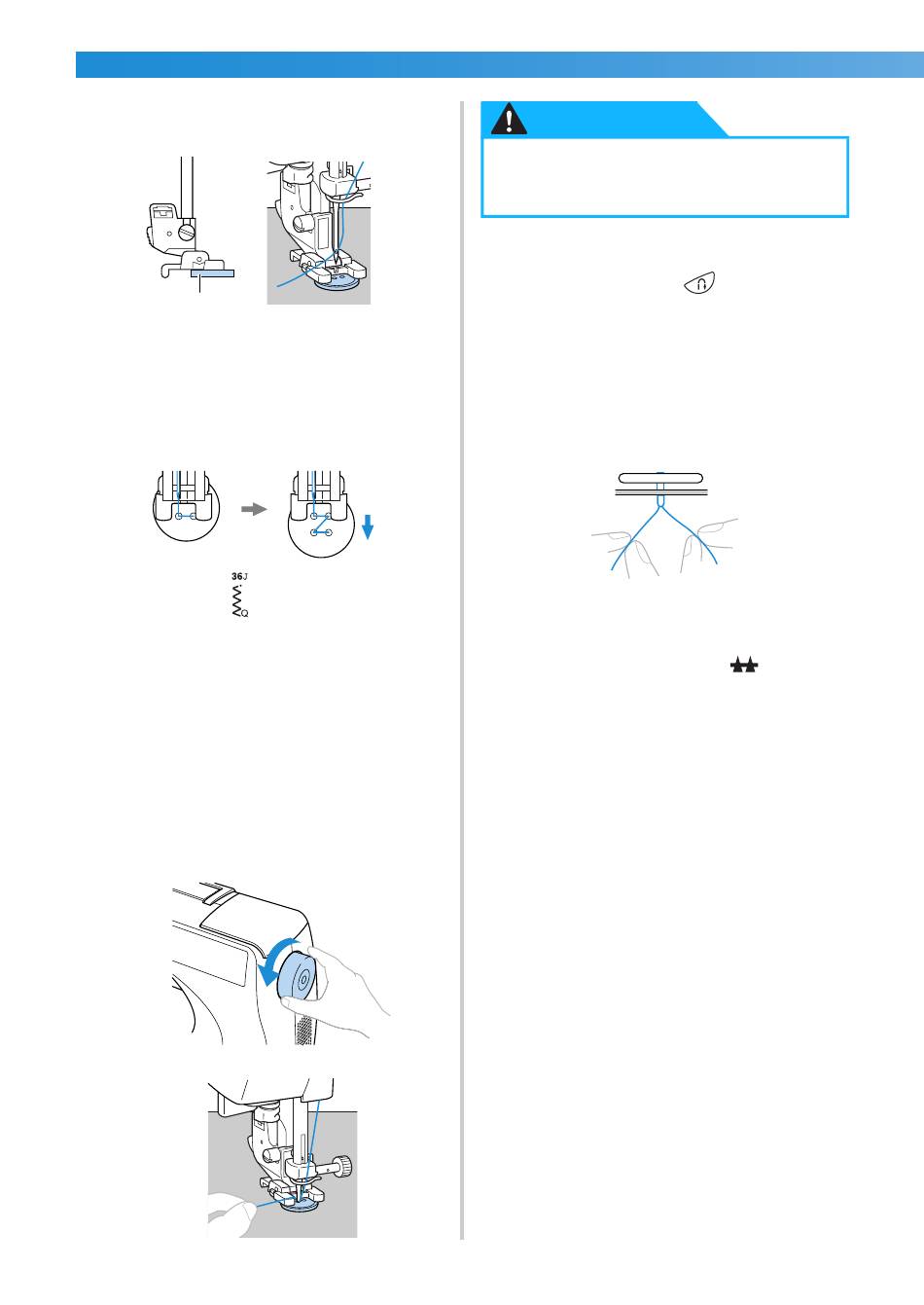 36J
Q