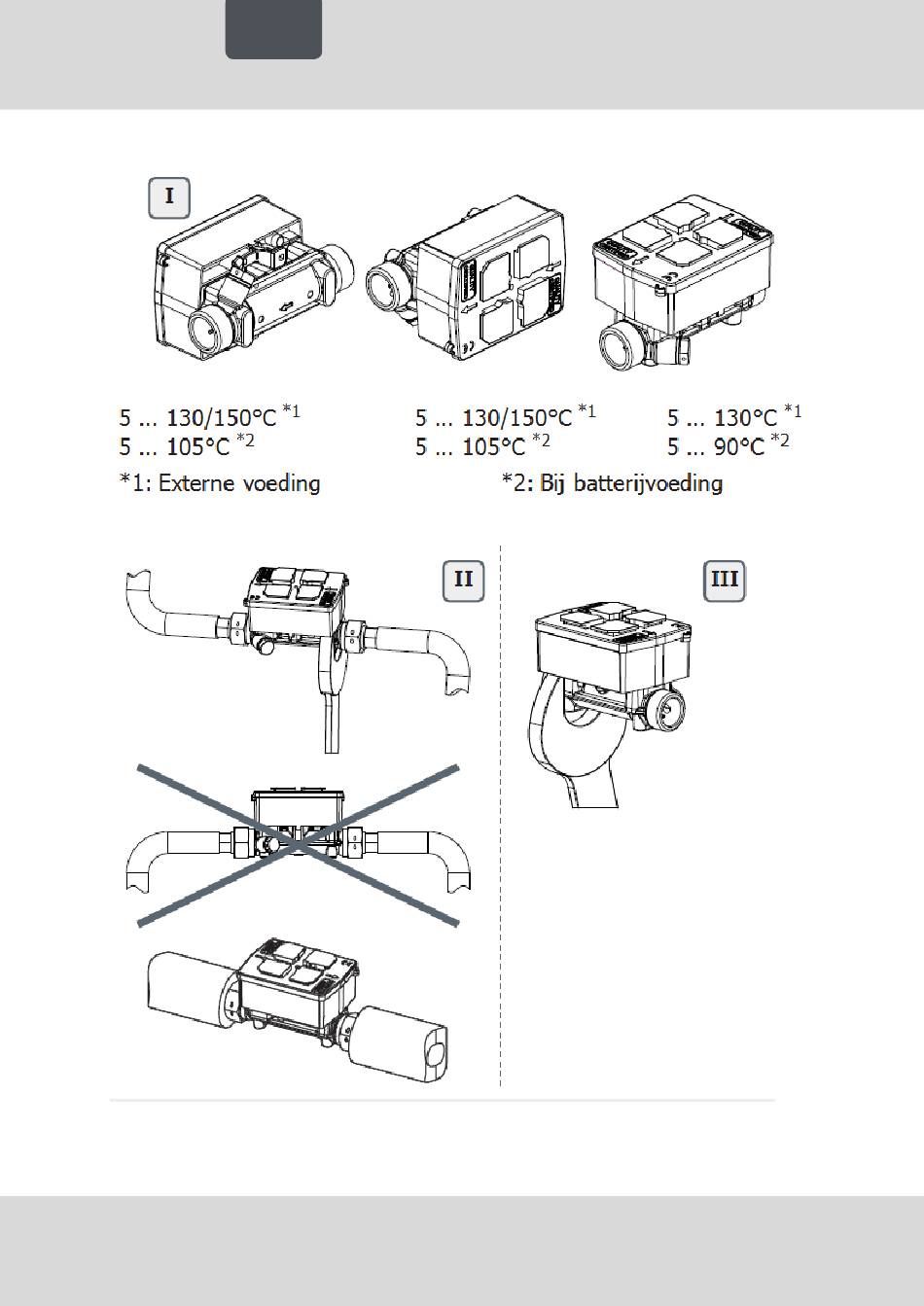 I

5 ... 130/150°C $^{*1}$
5 ... 105°C $^{*2}$

5 ... 130/150°C $^{*1}$
5 ... 105°C $^{*2}$

5 ... 130°C $^{*1}$
5 ... 90°C $^{*2}$

*1: Externe voeding

*2: Bij batterijvoeding

II

III