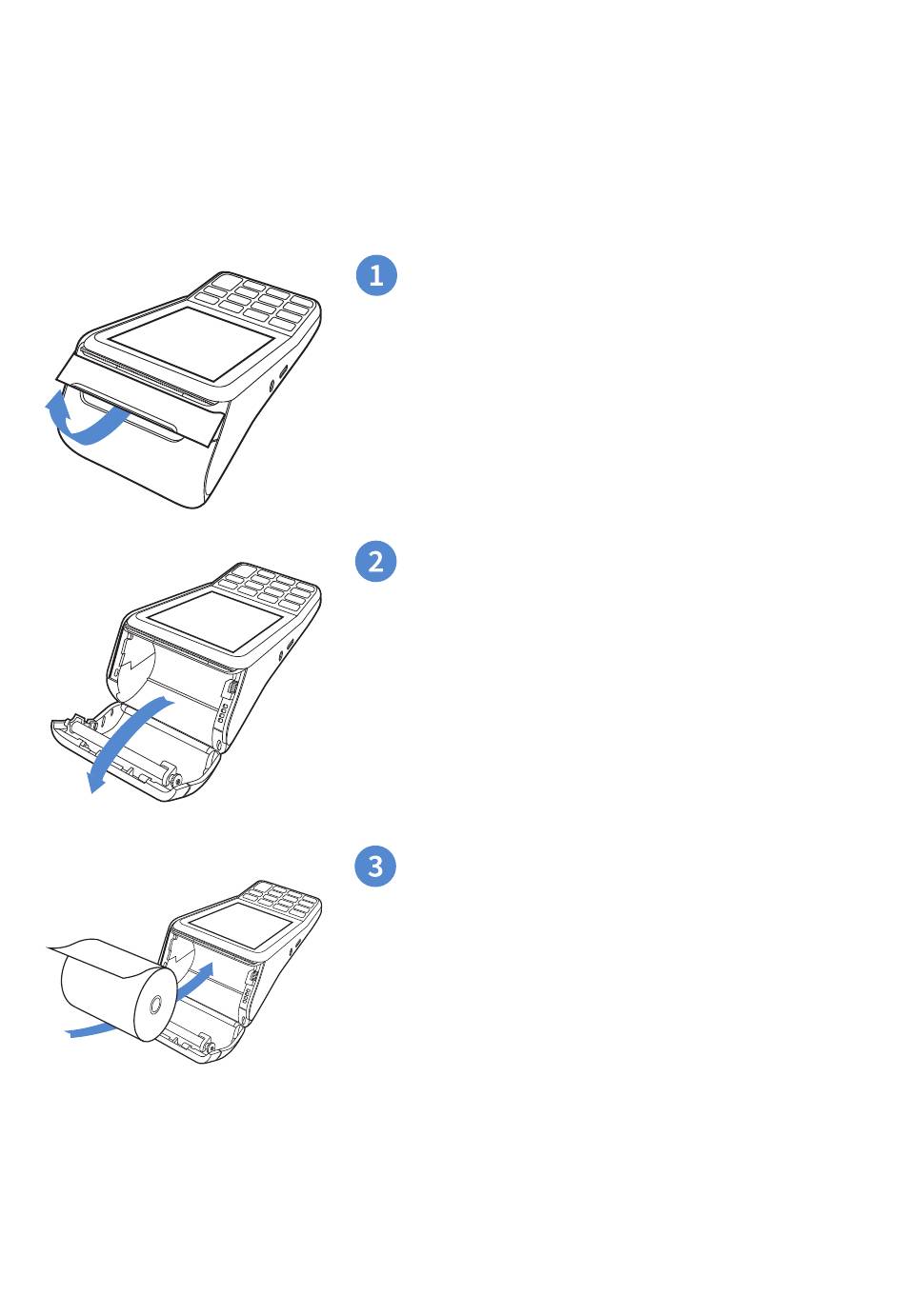 1

2

3