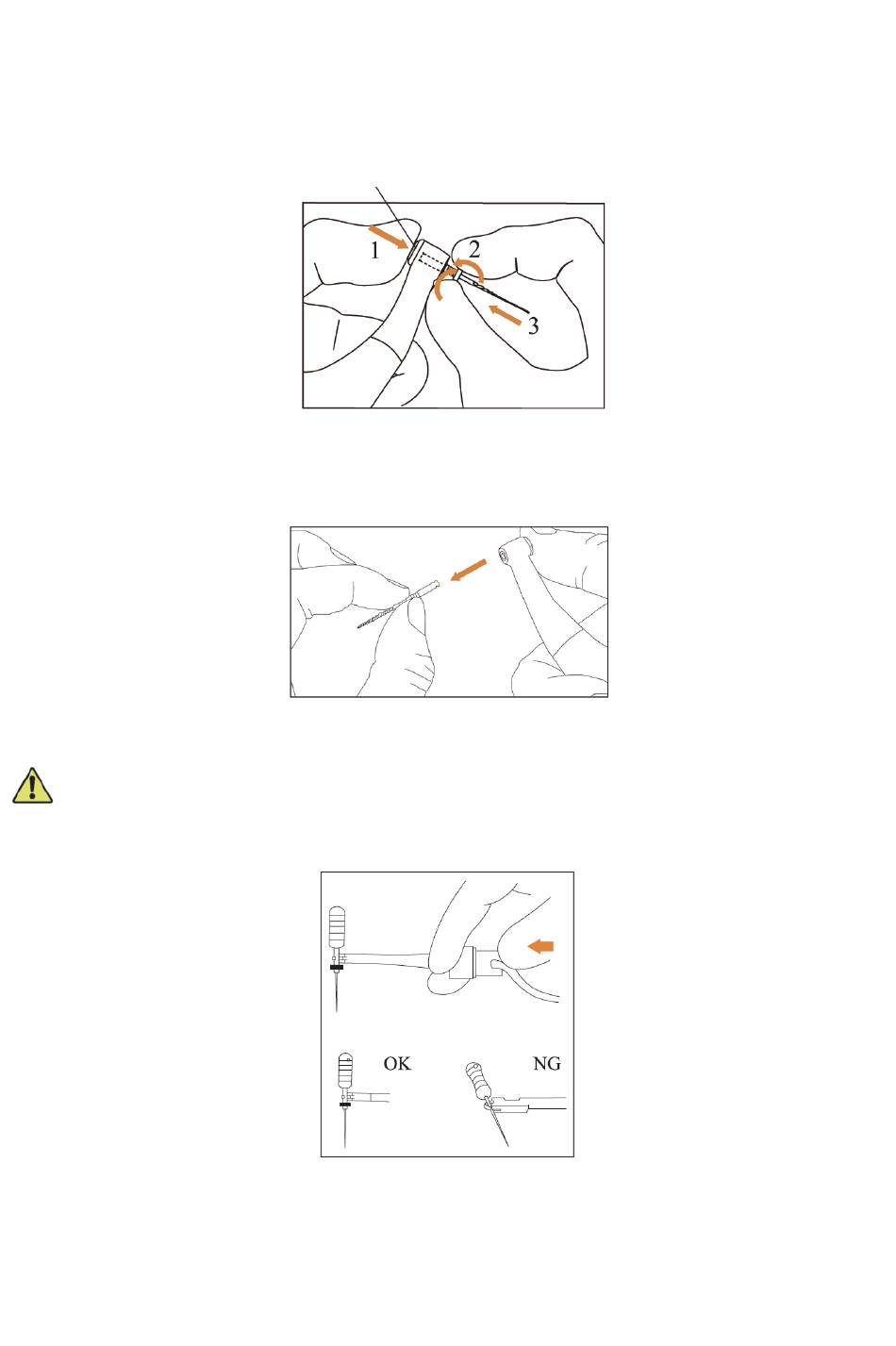 1
2
3

OK
NG