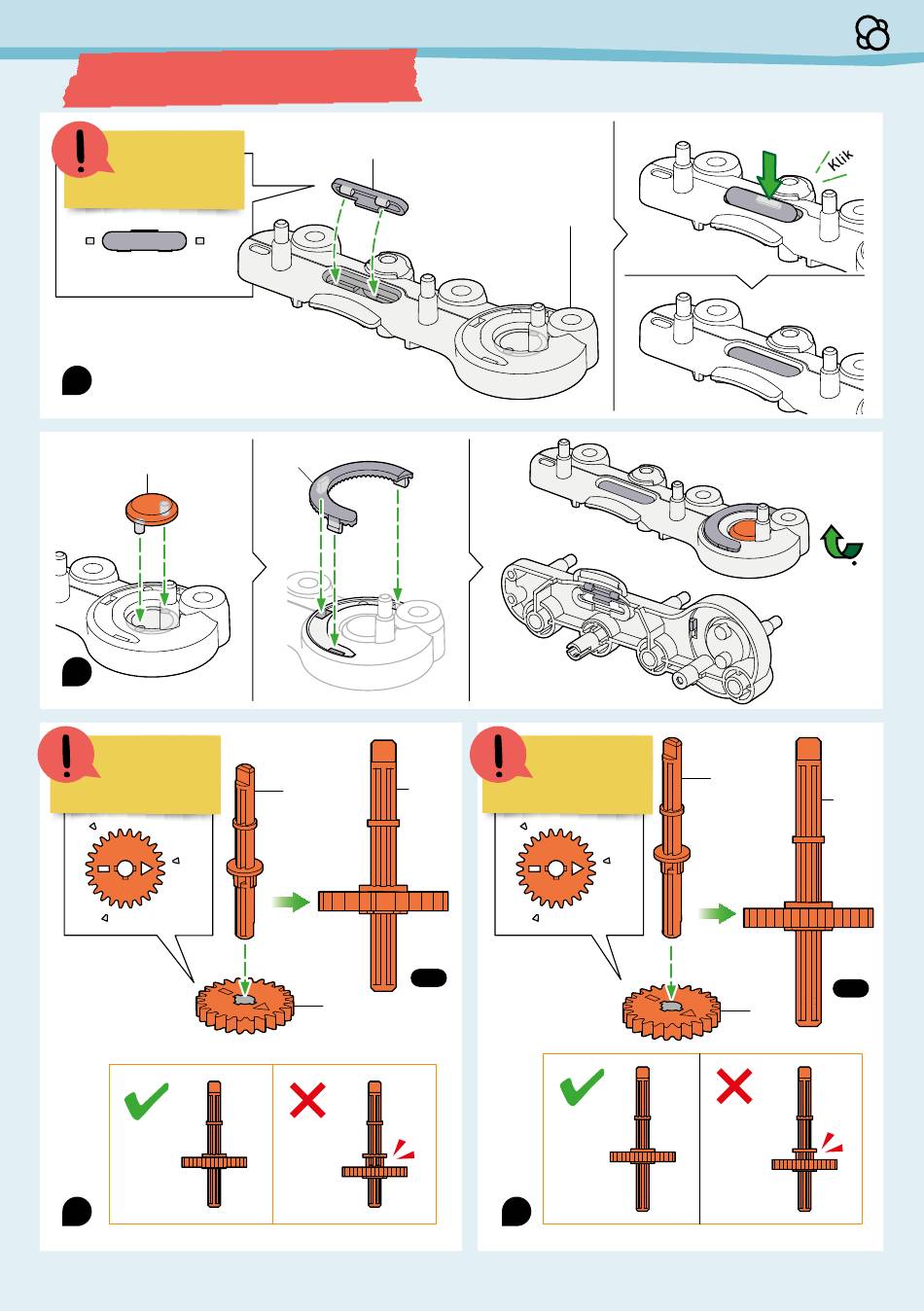 Klik