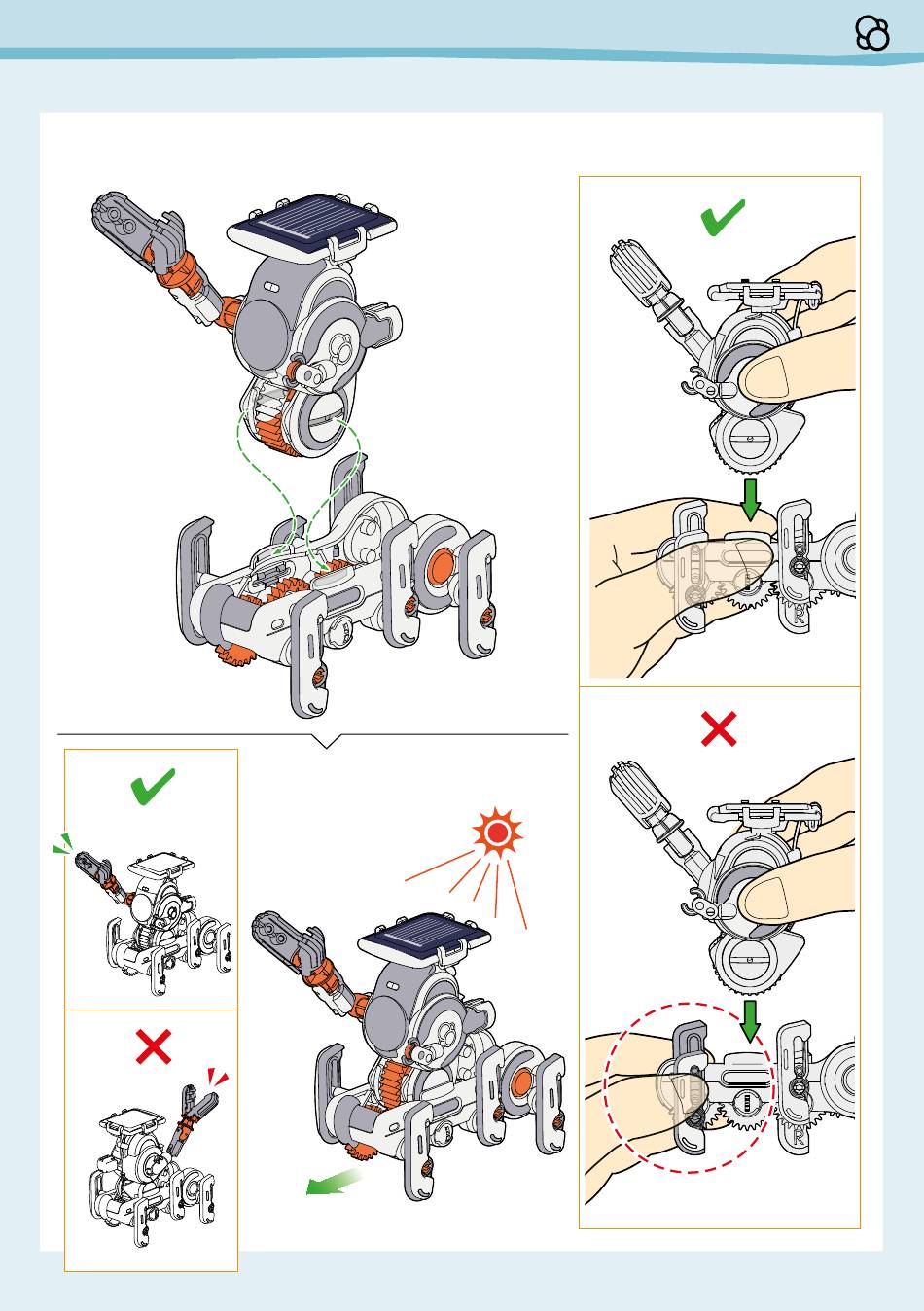 R

R