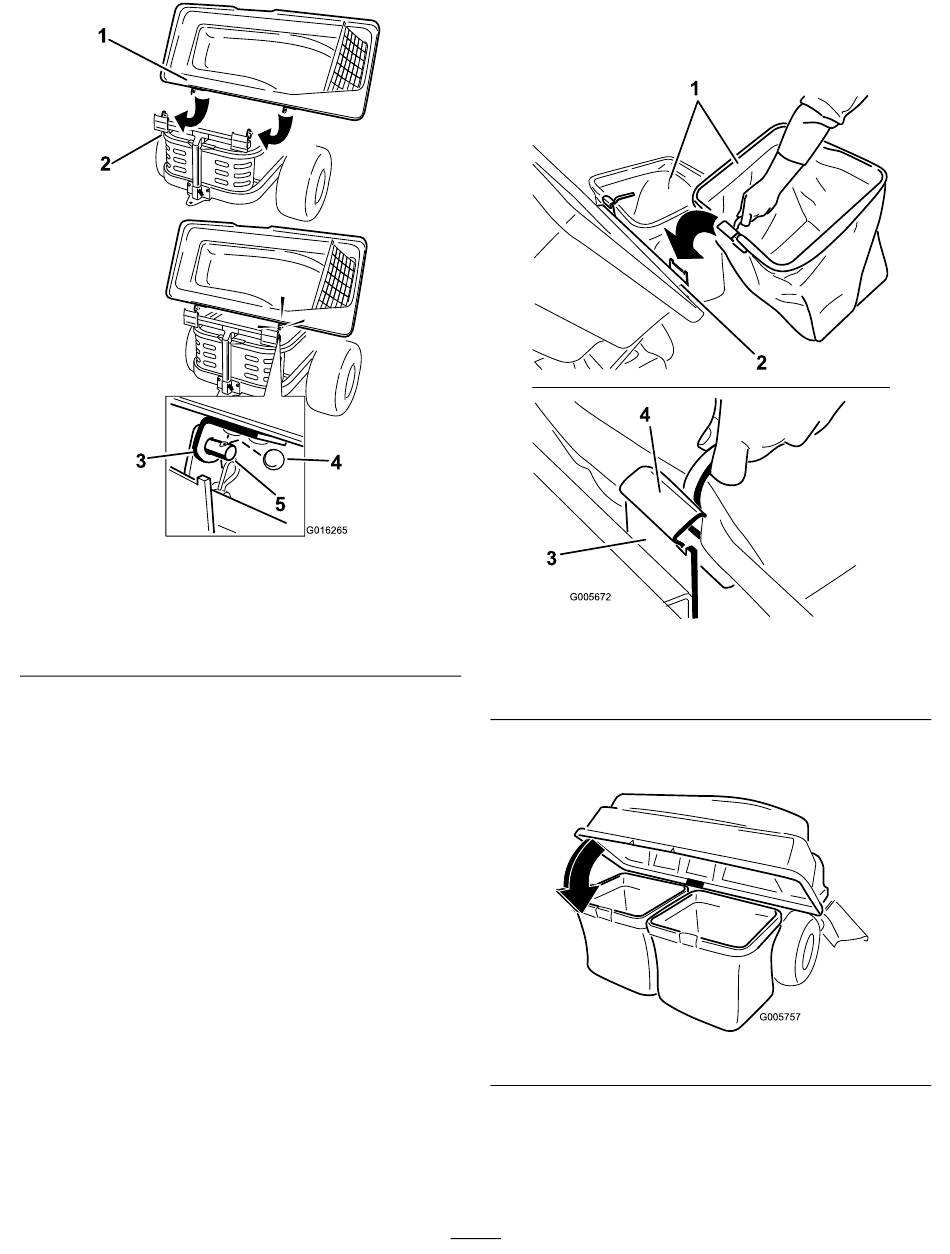 1
2
3
4
5
G016265

1
2
4
3
G005672

G005757