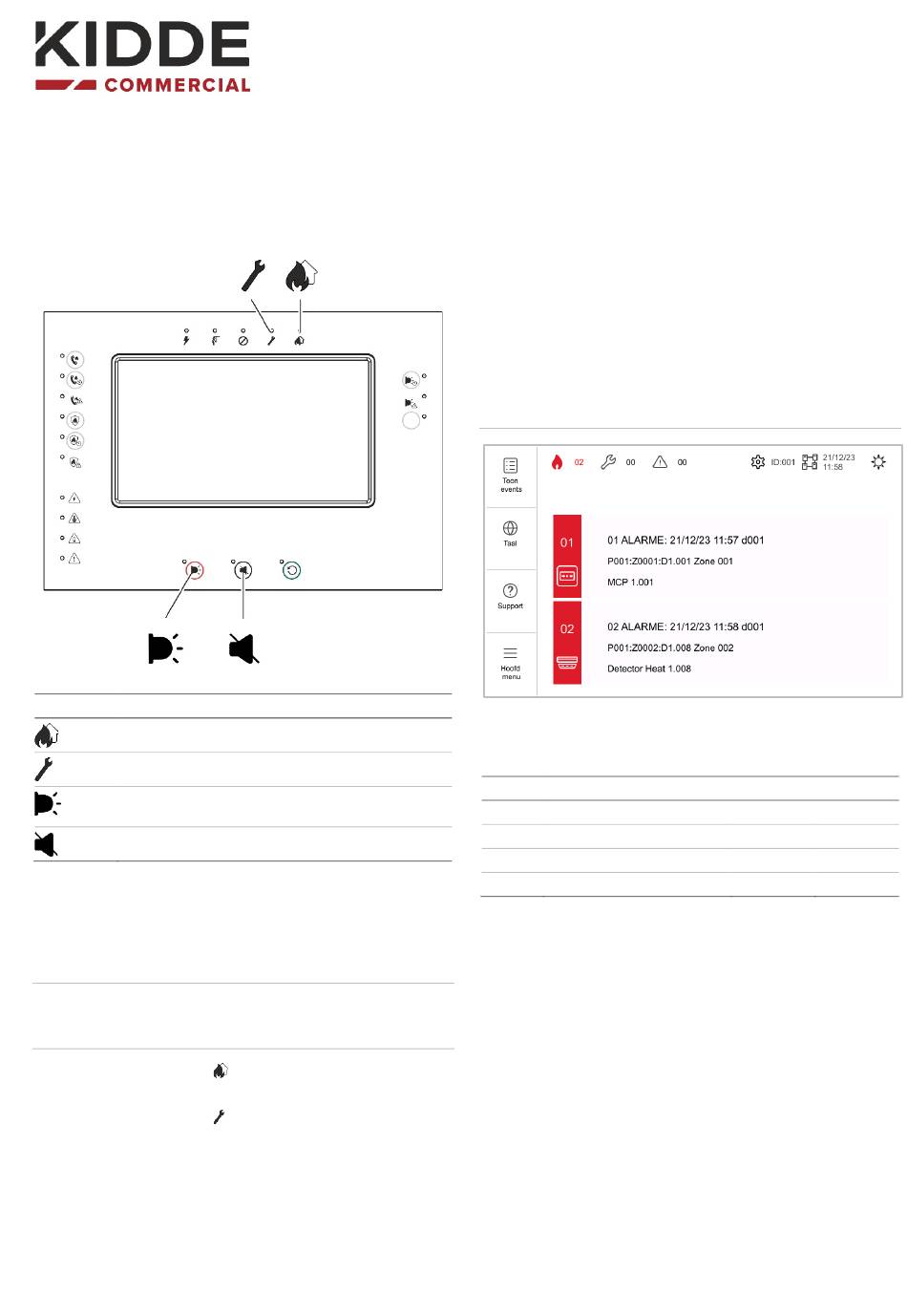 KIDDE
COMMERCIAL

Toon events

Taal

Support

Hoofd menu

02 00 00 ID:001 21/12/23 11:58

01

01 ALARME: 21/12/23 11:57 d001

P001:Z0001:D1.001 Zone 001

MCP 1.001

02

02 ALARME: 21/12/23 11:58 d001

P001:Z0002:D1.008 Zone 002

Detector Heat 1.008