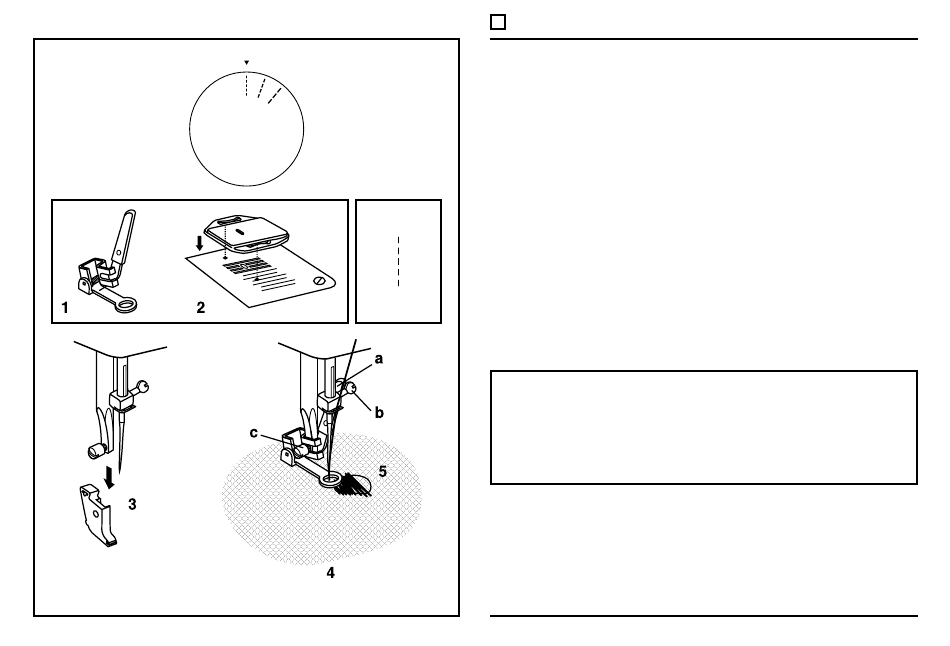 1
2
3
a
b
c
5
4