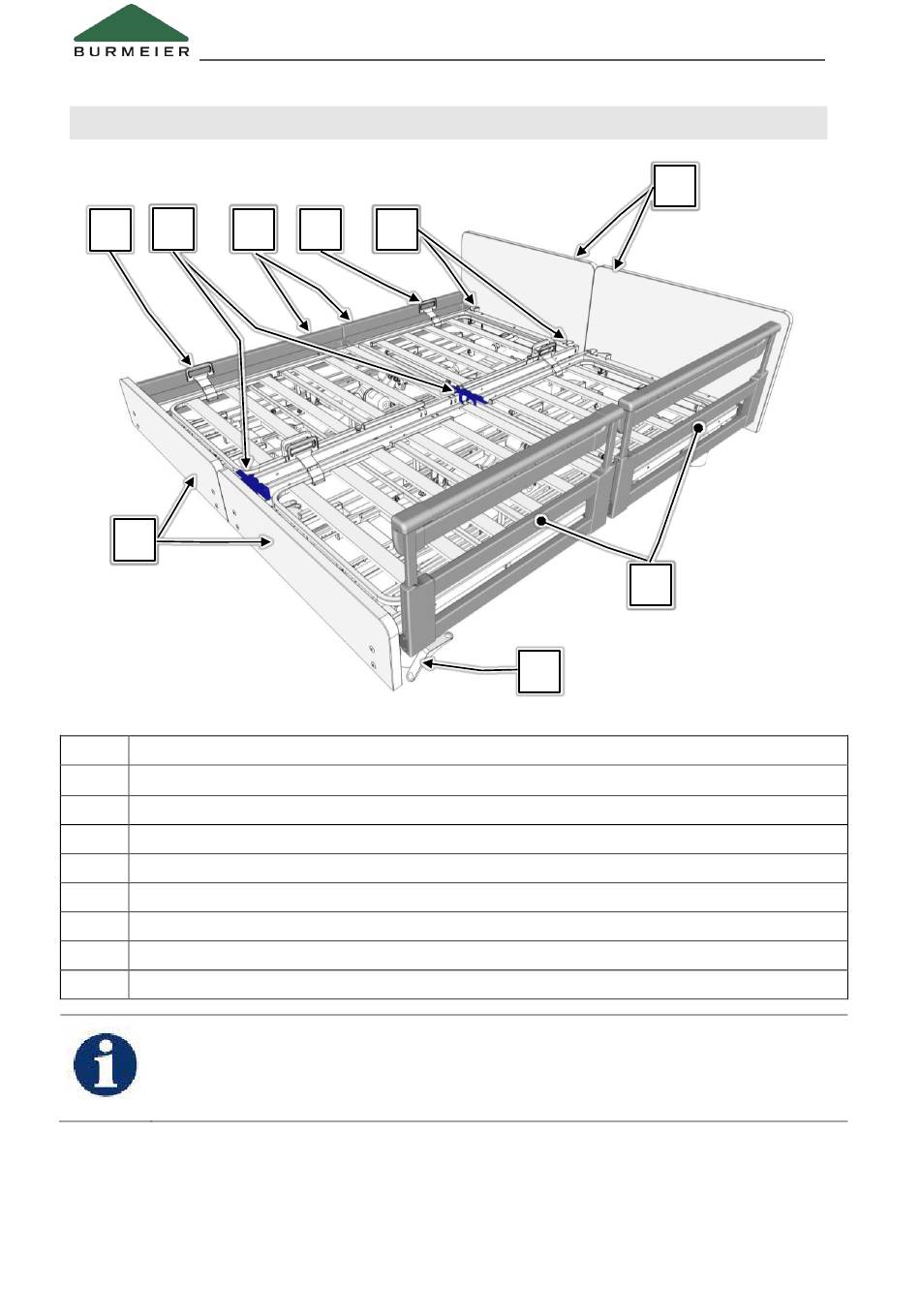 BURMEIER