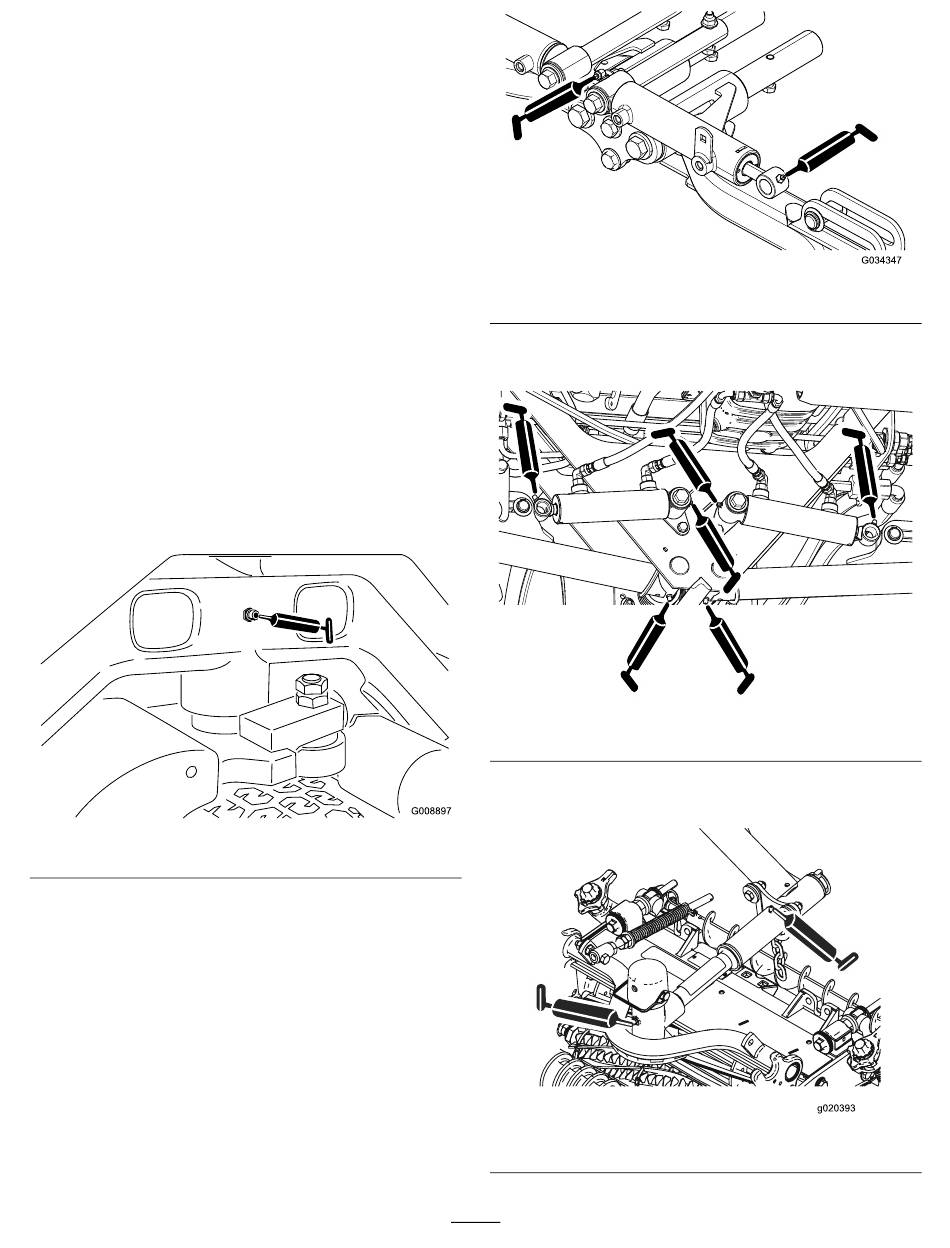 G034347

G008897

g020393