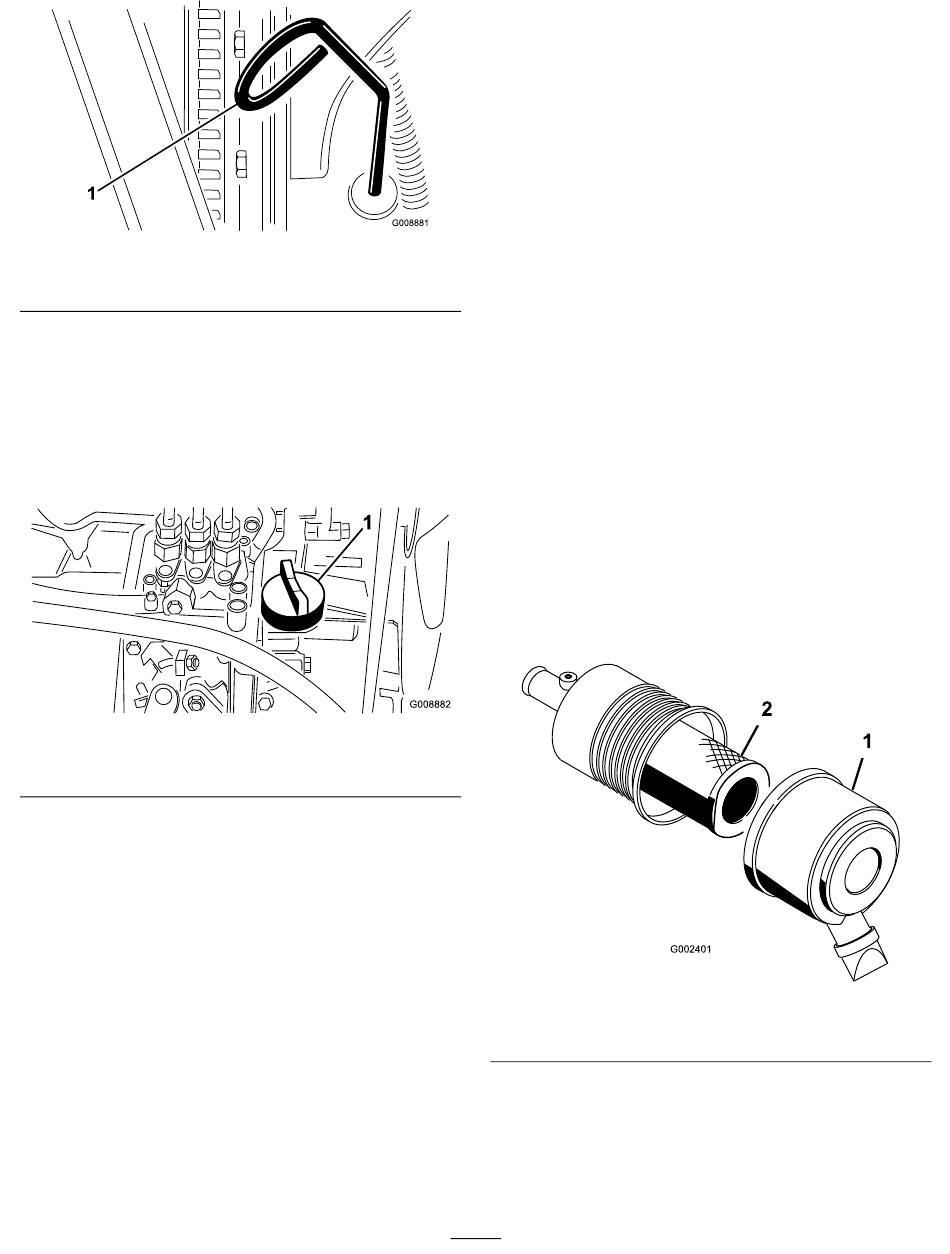 1

G008881

1

G008882

2

1

G002401