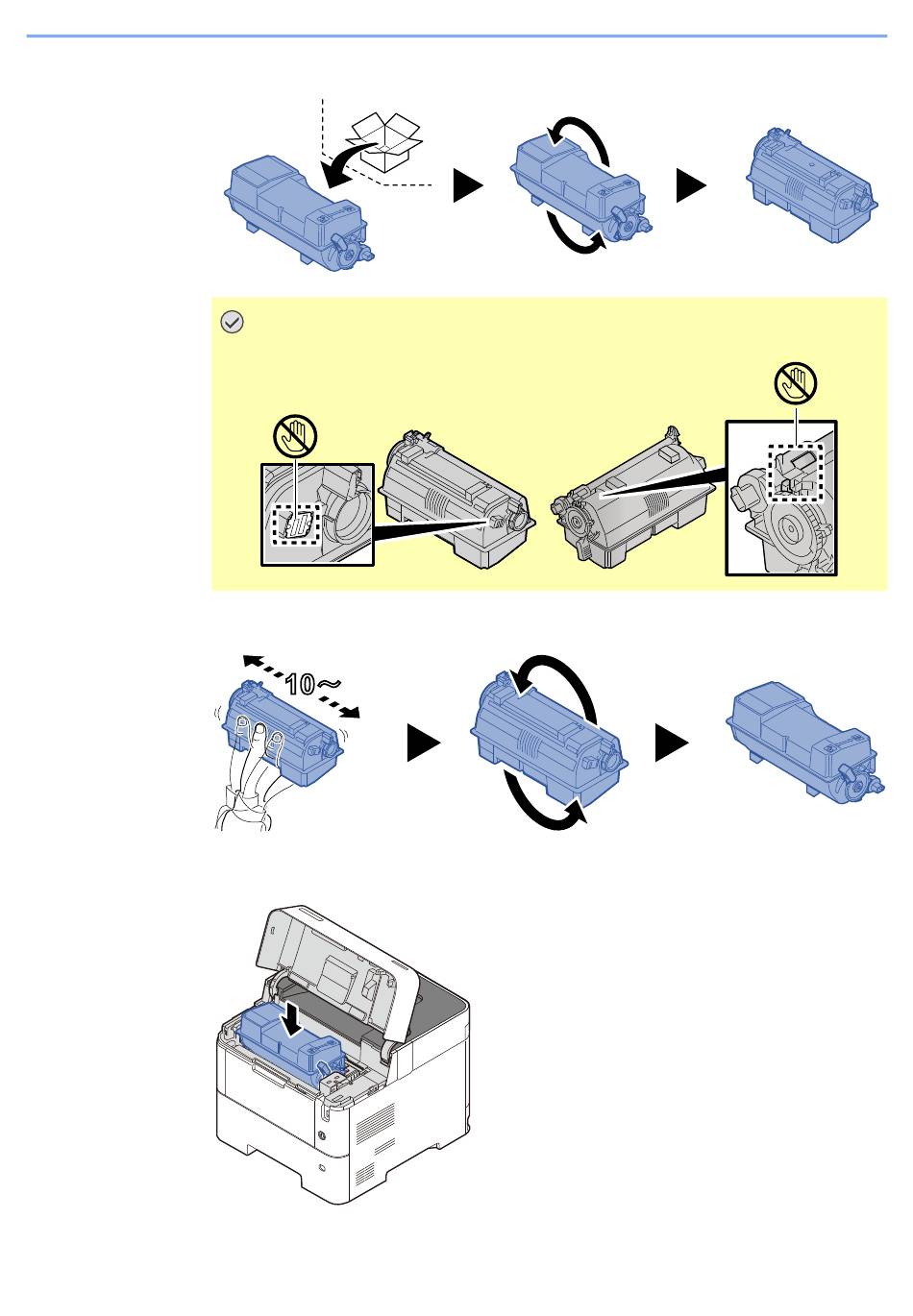 10～