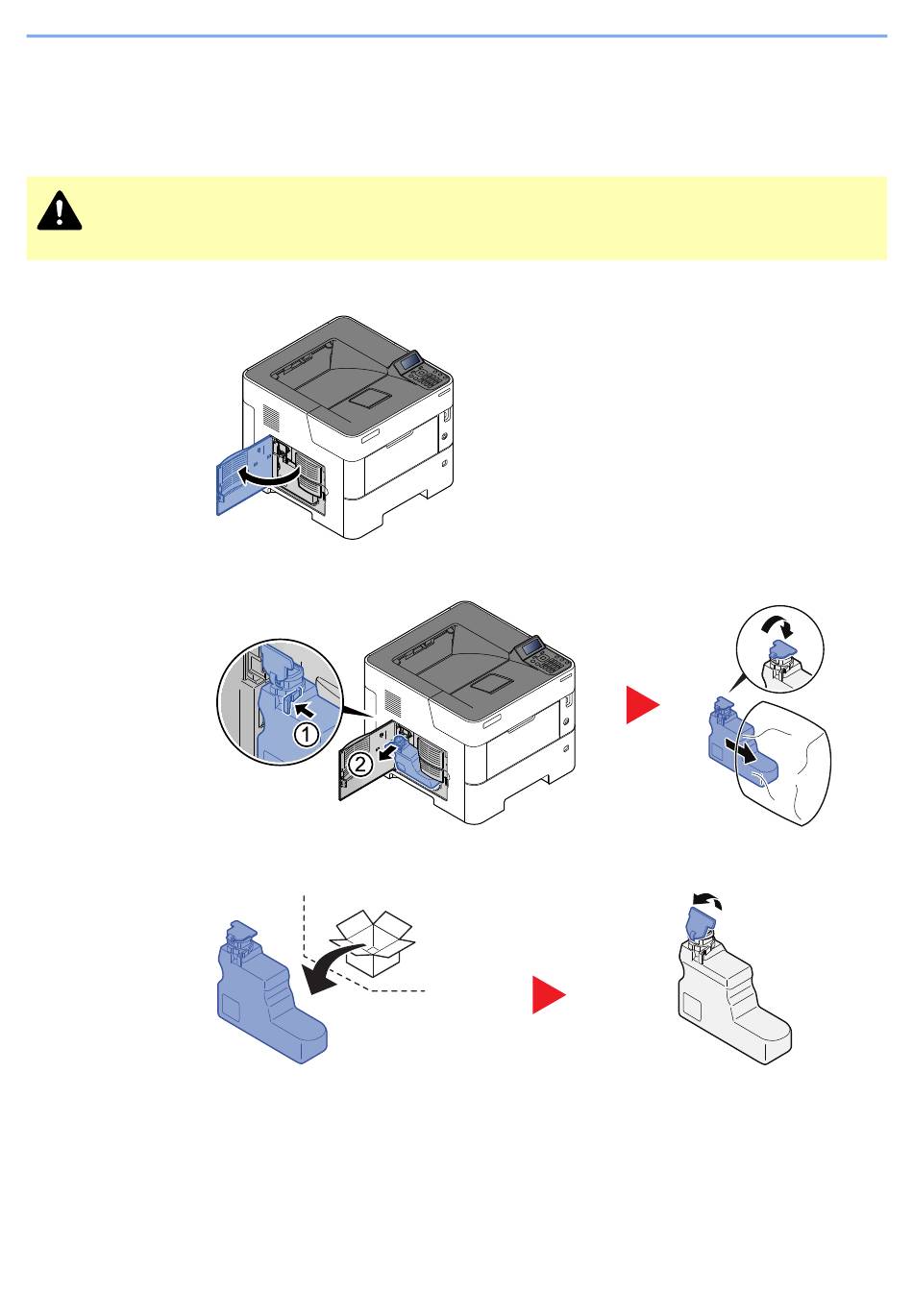 1

2