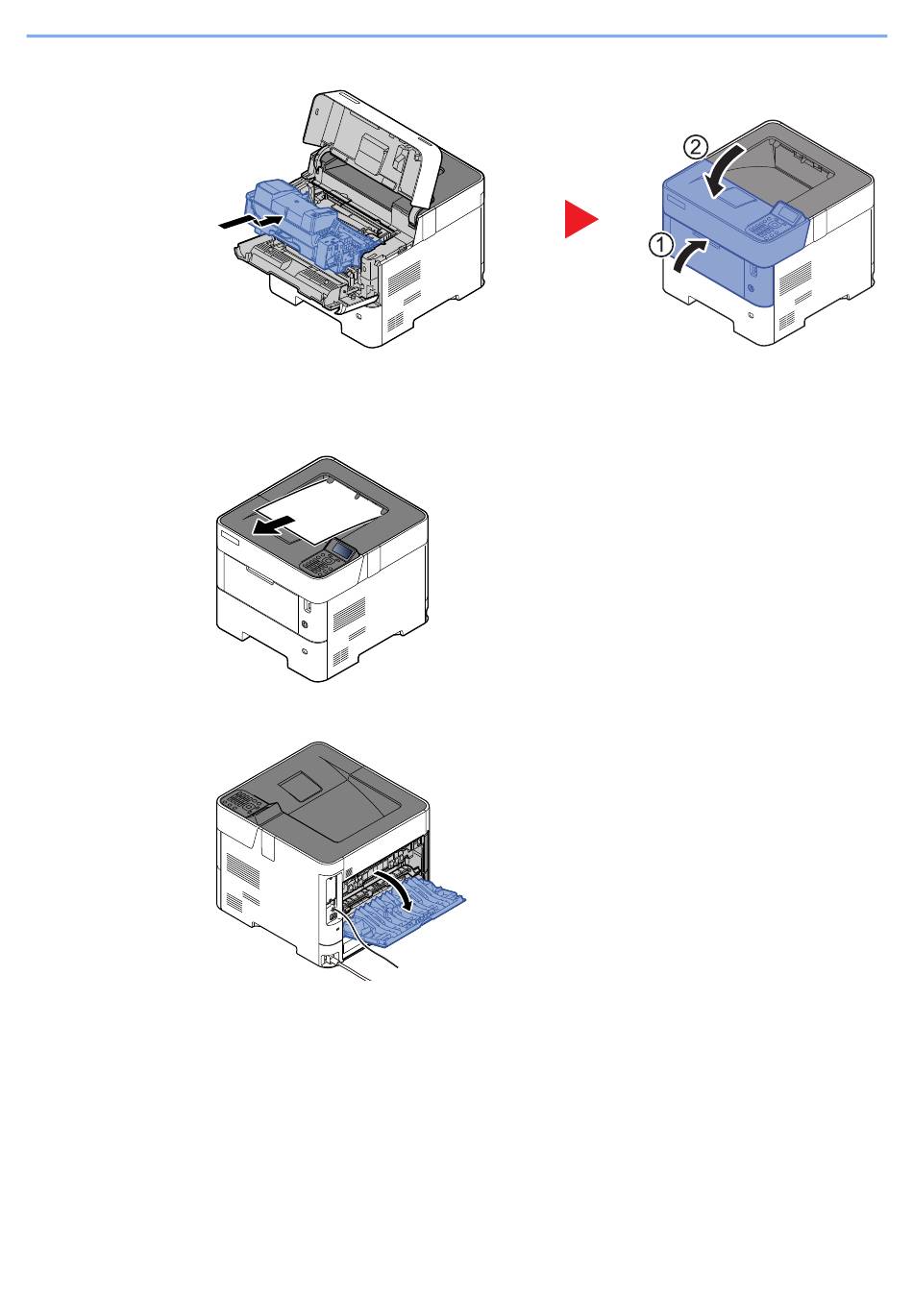 2

1