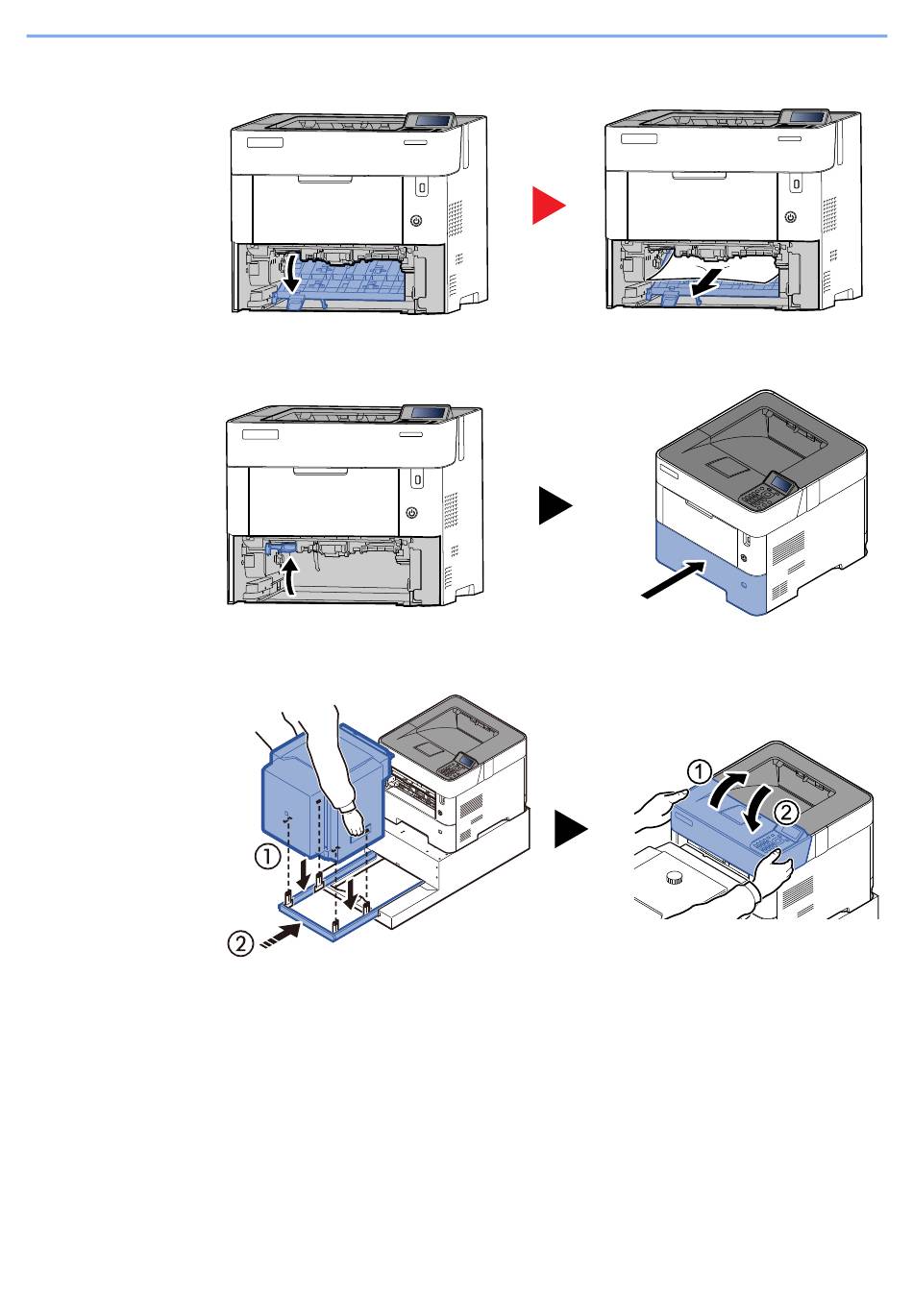 ①
②
①
②