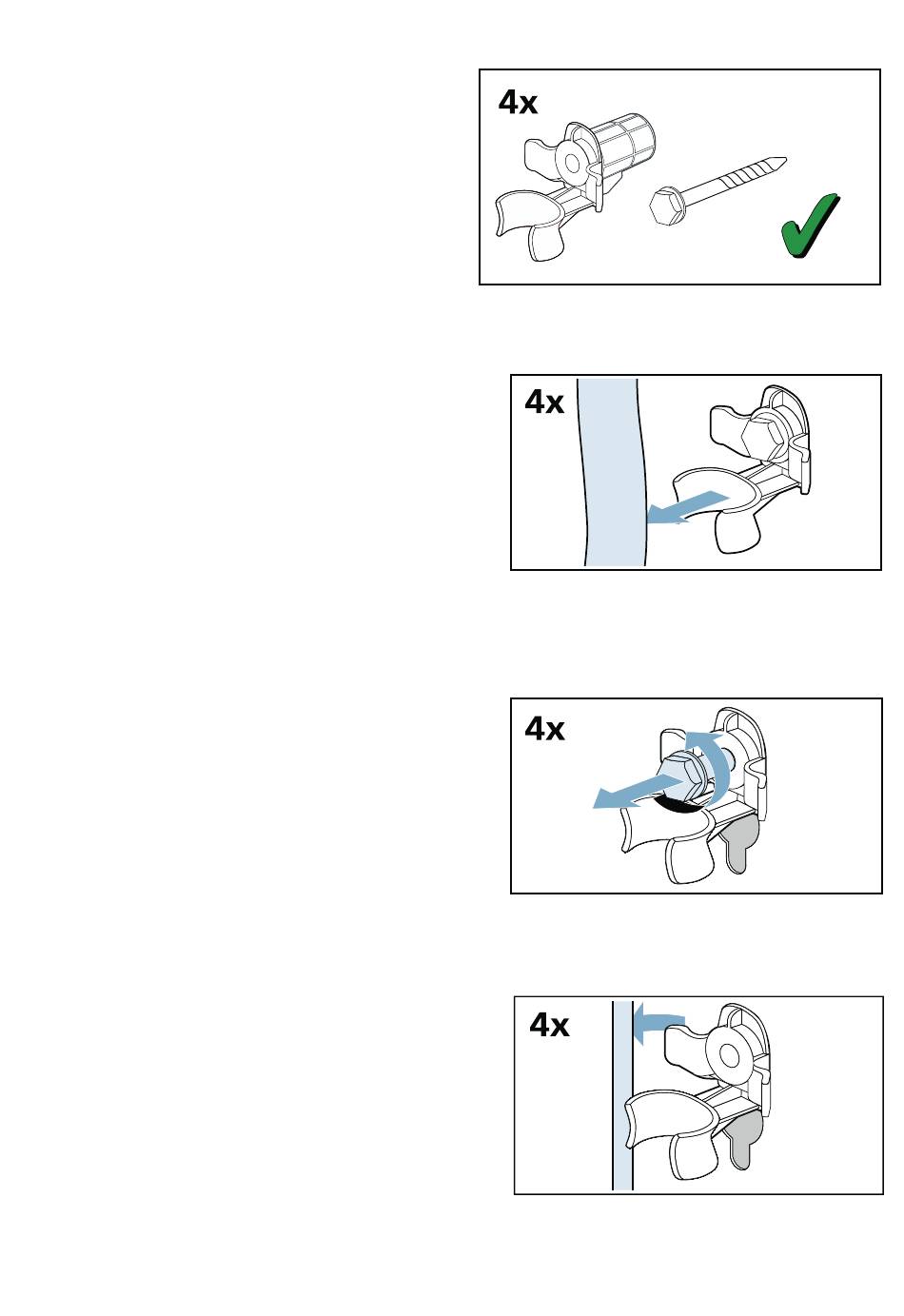 4x

4x

4x

4x