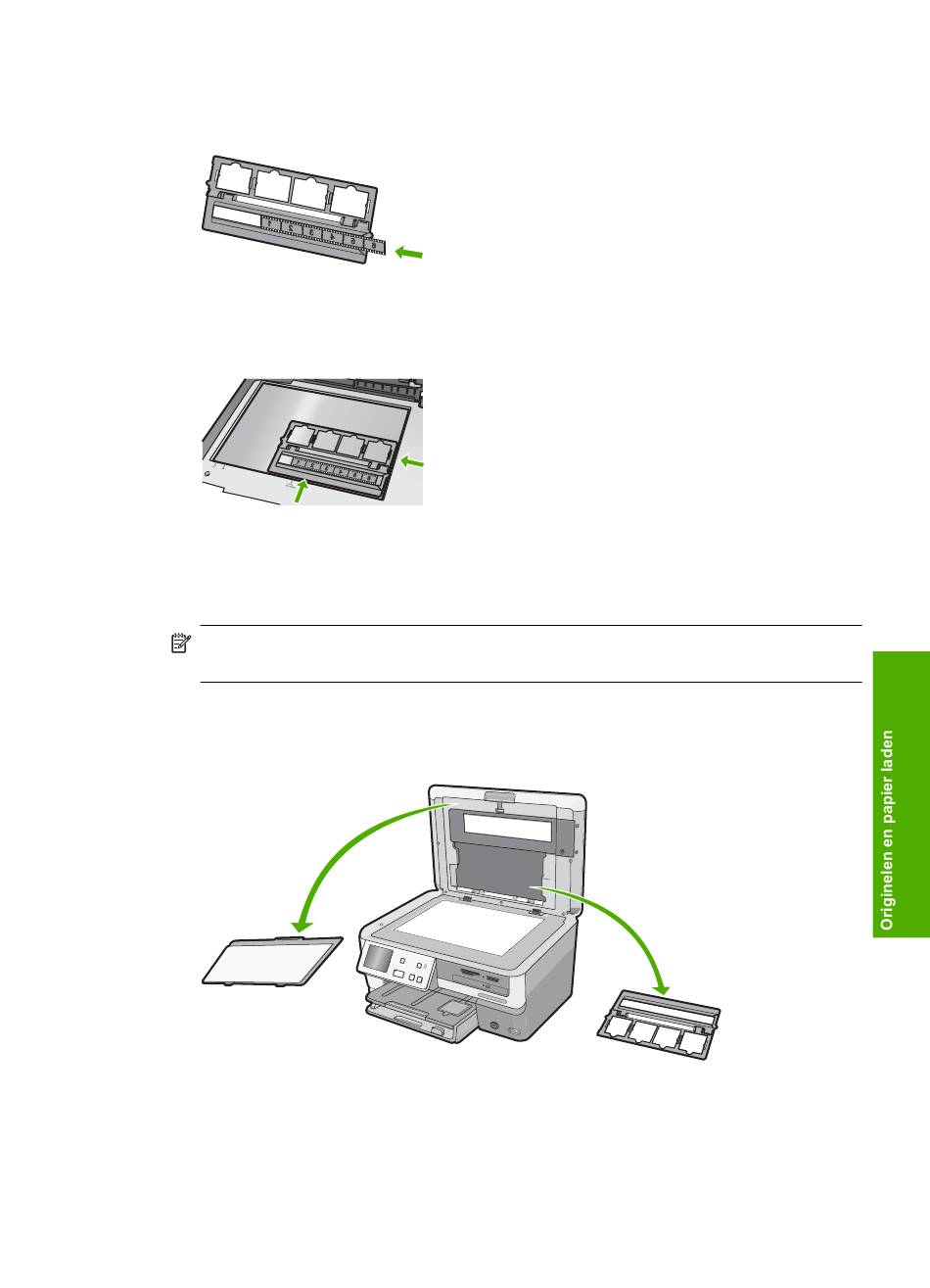 Originelen en papier laden