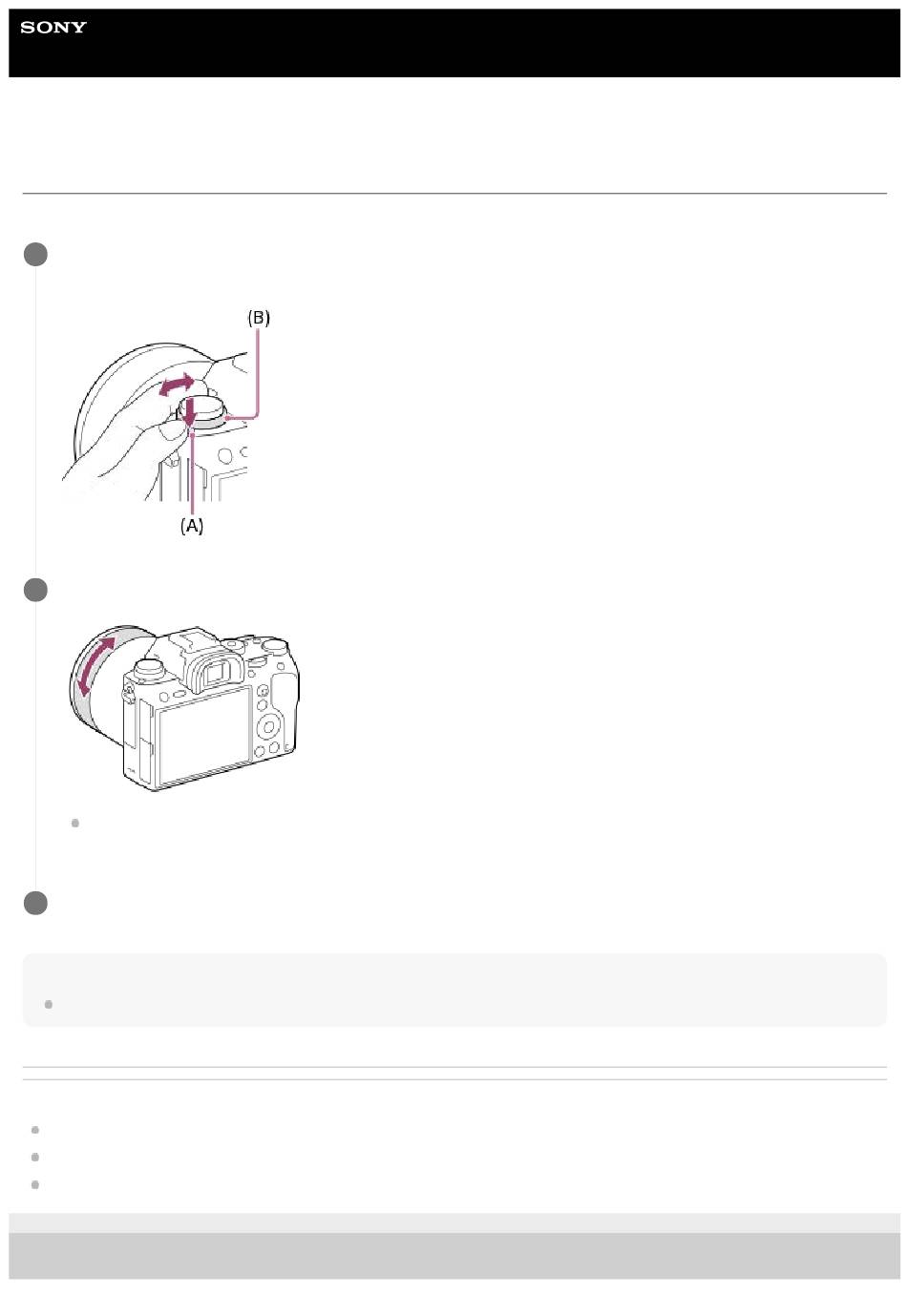 SONY

(B)

(A)